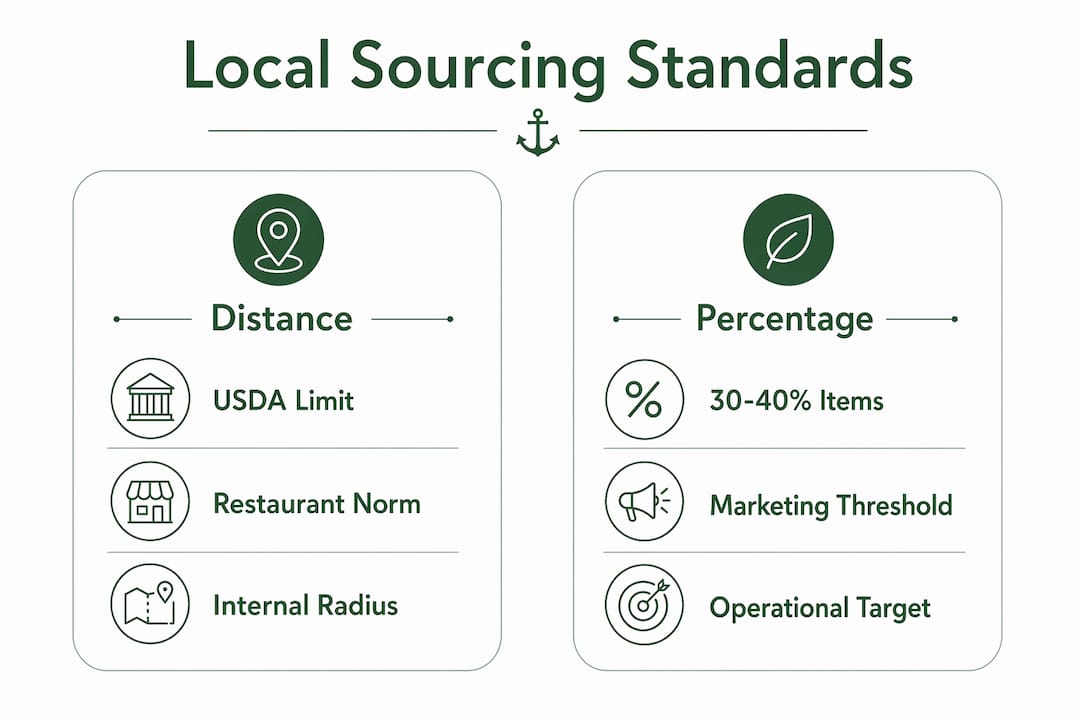 Local Sourcing Standards

Distance

USDA Limit

Restaurant Norm

Internal Radius

Percentage

30-40% Items

Marketing Threshold

Operational Target