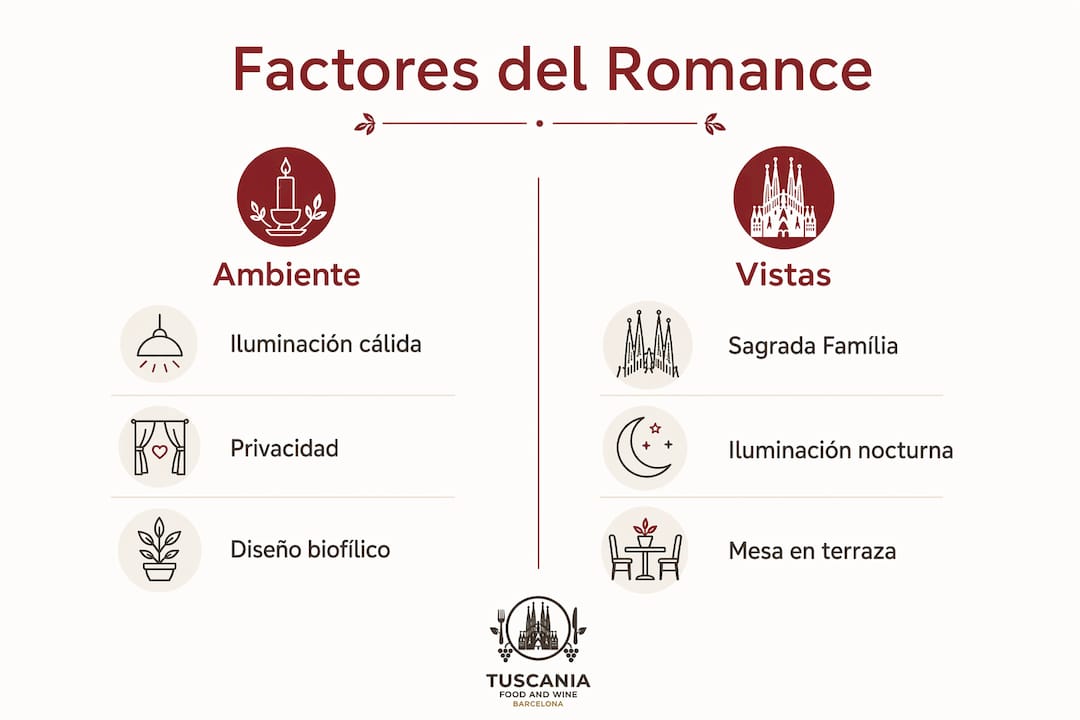 Factores del Romance

Ambiente

Iluminación cálida

Privacidad

Diseño biofílico

Vistas

Sagrada Família

Iluminación nocturna

Mesa en terraza

TUSCANIA
FOOD AND WINE
BARCELONA