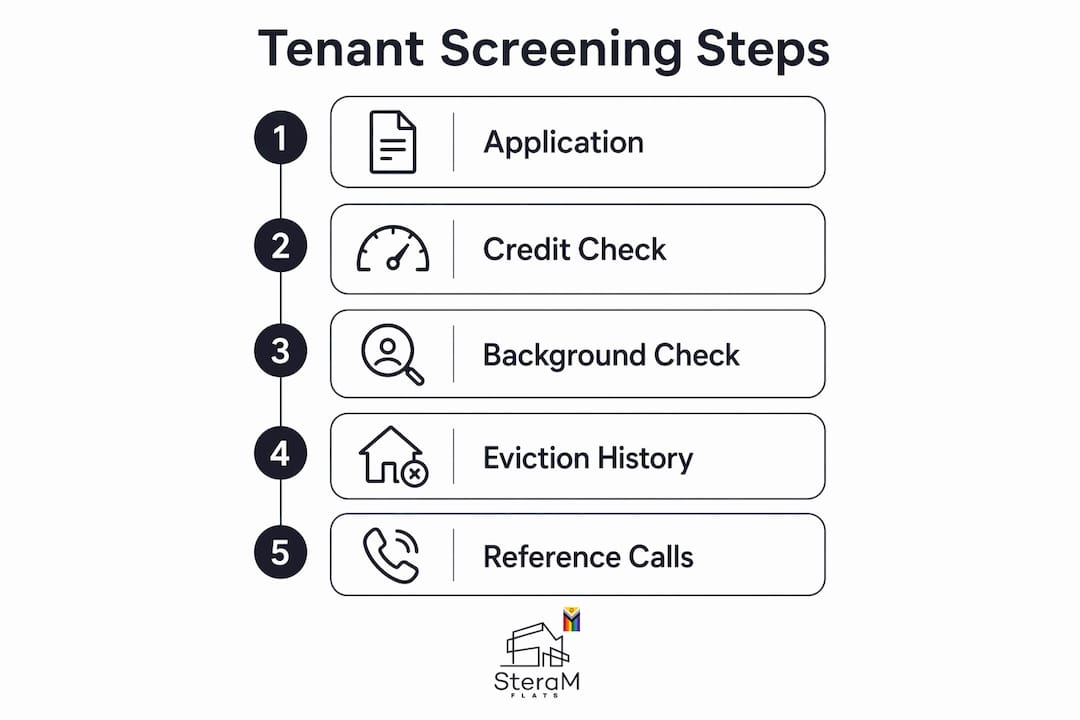 Tenant Screening Steps

1 Application

2 Credit Check

3 Background Check

4 Eviction History

5 Reference Calls

SteraM
FLATS