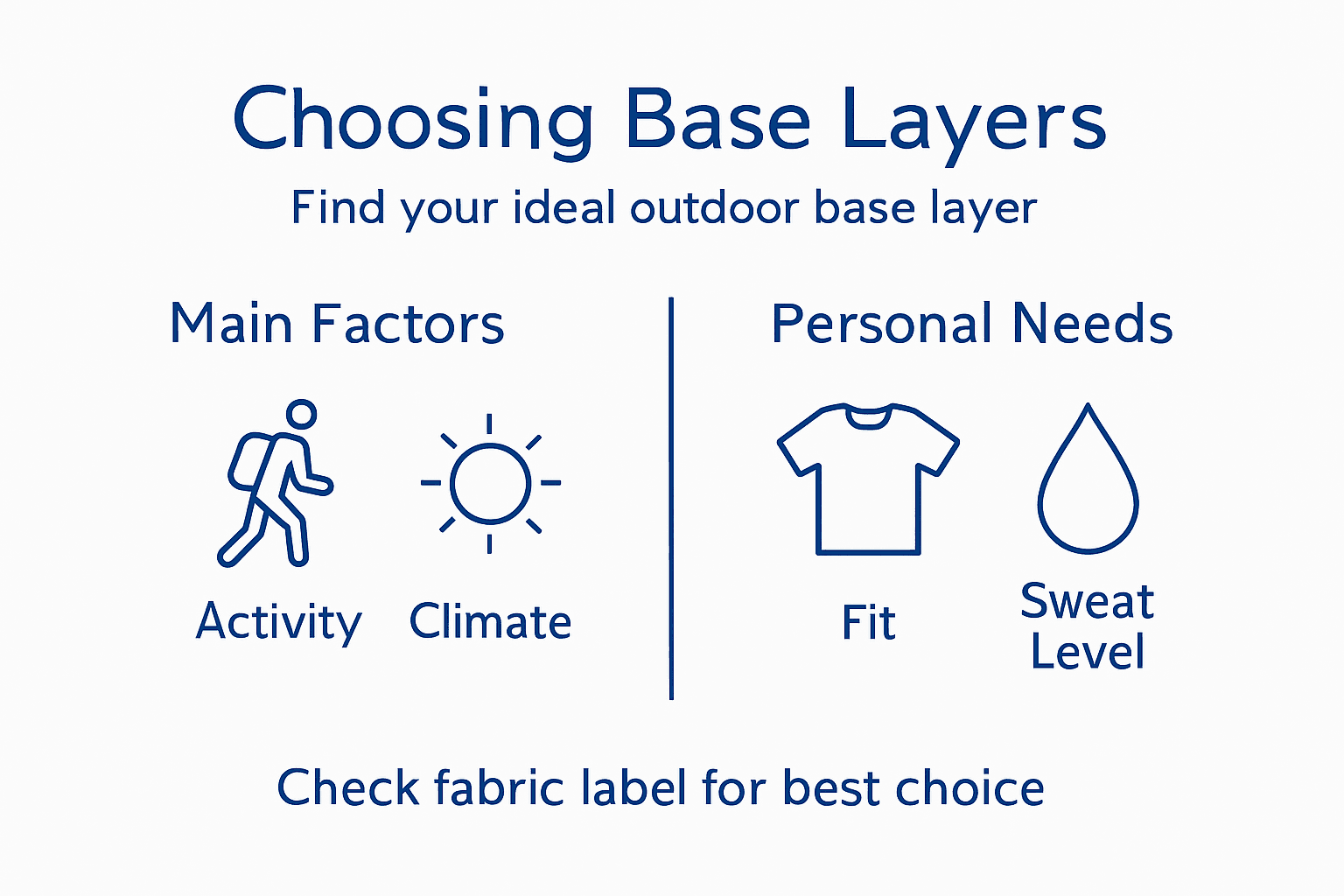 Choosing Base Layers
Find your ideal outdoor base layer

Main Factors

Activity

Climate

Personal Needs

Fit

Sweat Level

Check fabric label for best choice