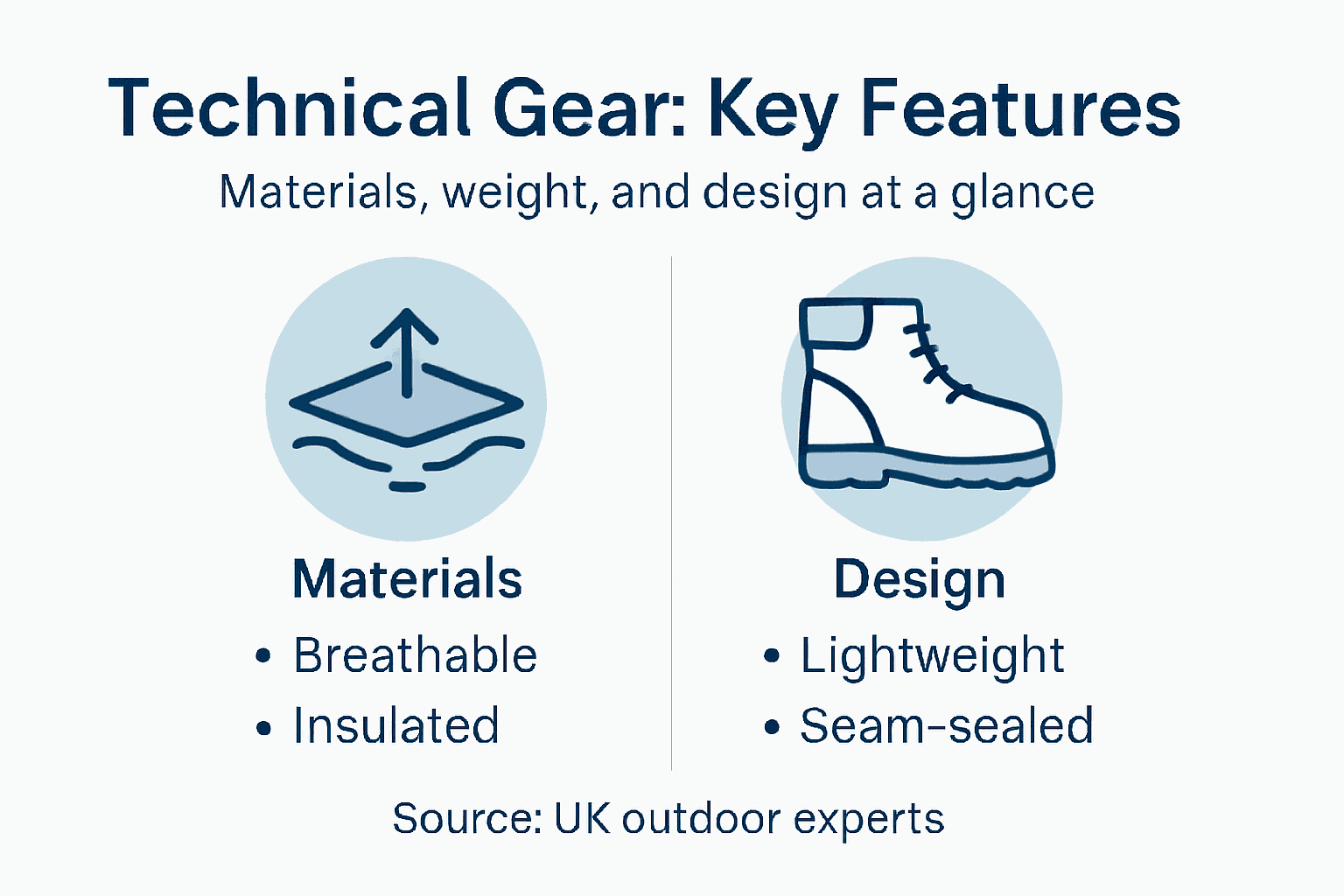 Technical Gear: Key Features

Materials, weight, and design at a glance

Materials
• Breathable
• Insulated

Design
• Lightweight
• Seam-sealed

Source: UK outdoor experts