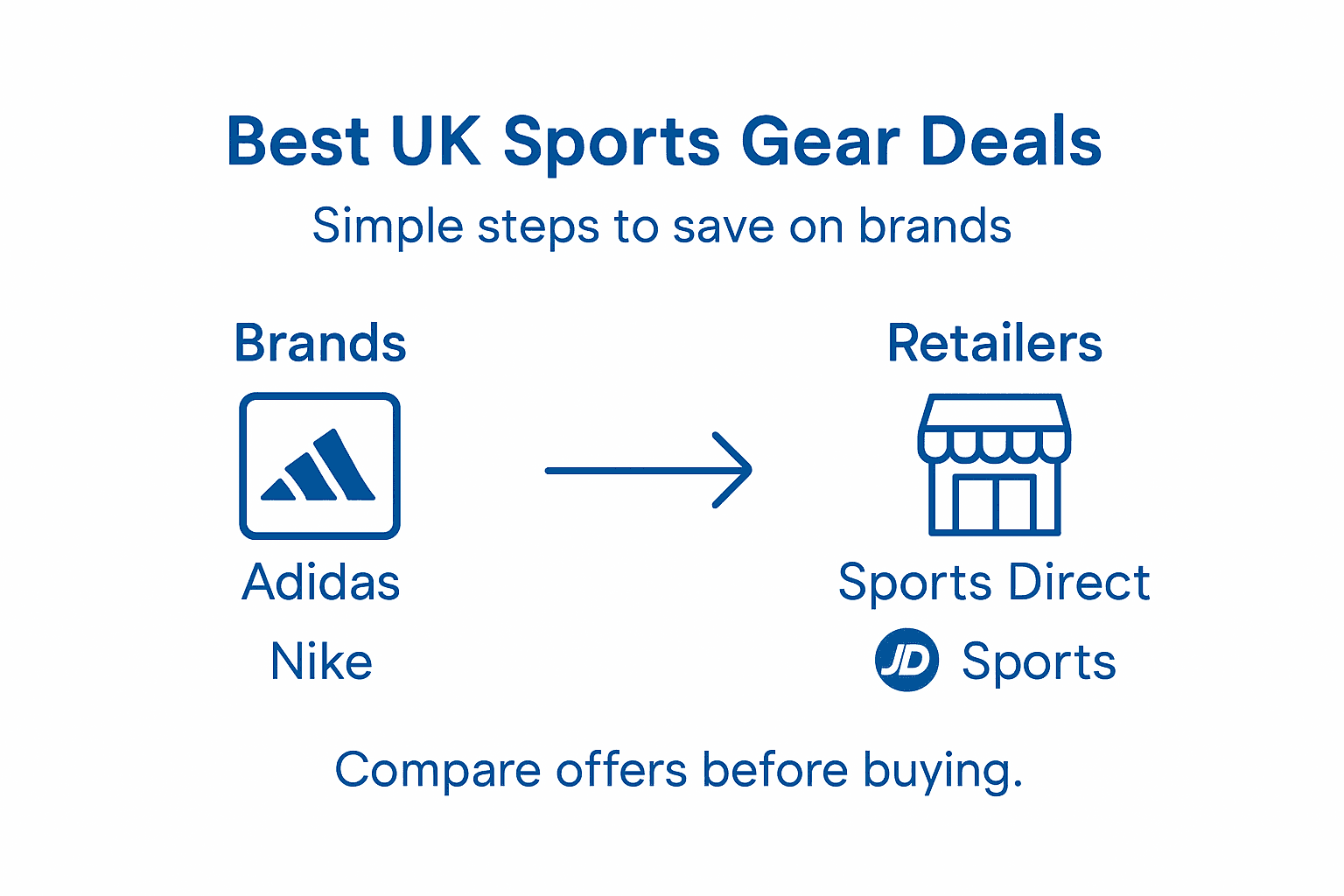 Best UK Sports Gear Deals

Simple steps to save on brands

Brands

Adidas

Nike

Retailers

Sports Direct

JD Sports

Compare offers before buying.