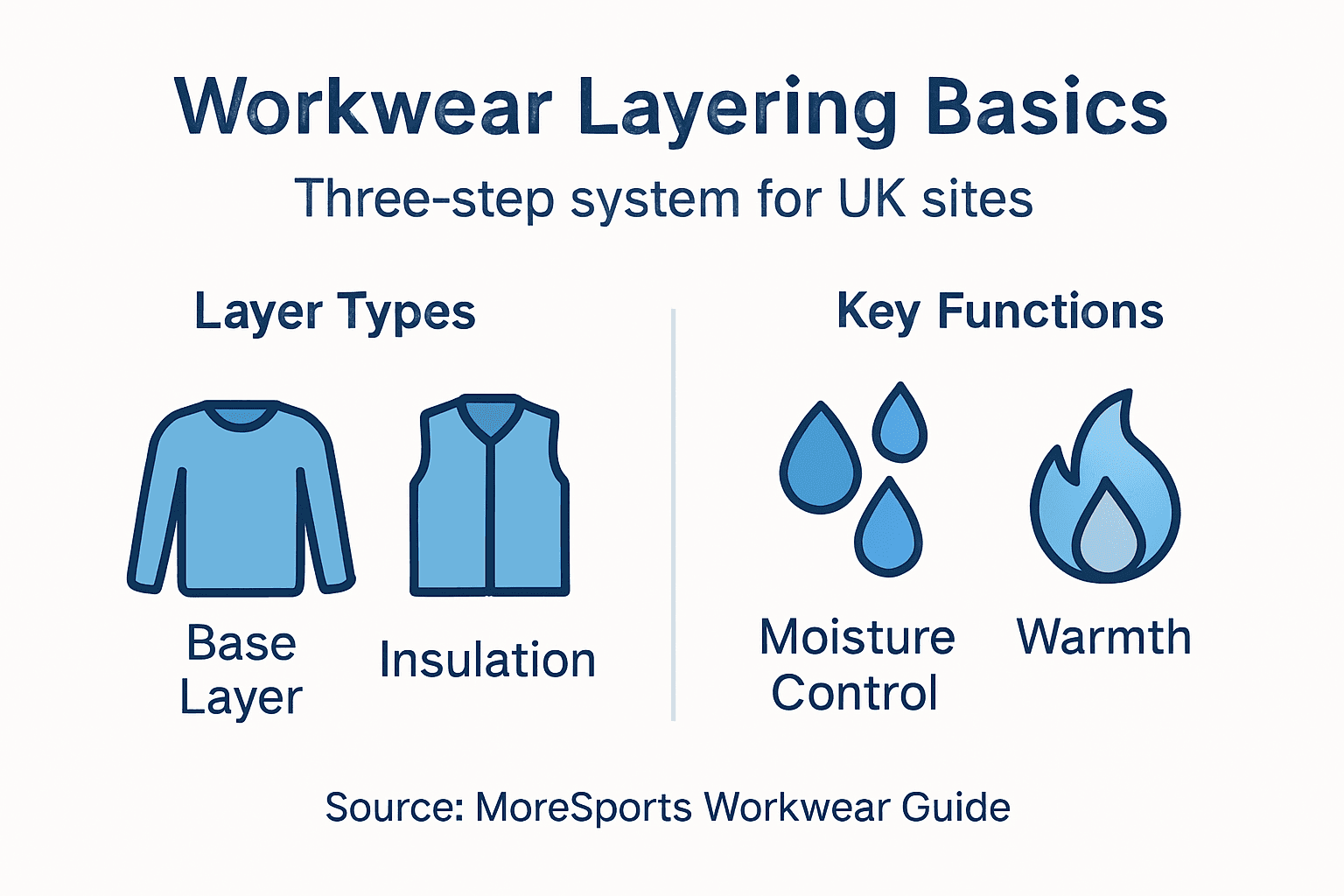 Workwear Layering Basics

Three-step system for UK sites

Layer Types

Base Layer

Insulation

Key Functions

Moisture Control

Warmth

Source: MoreSports Workwear Guide