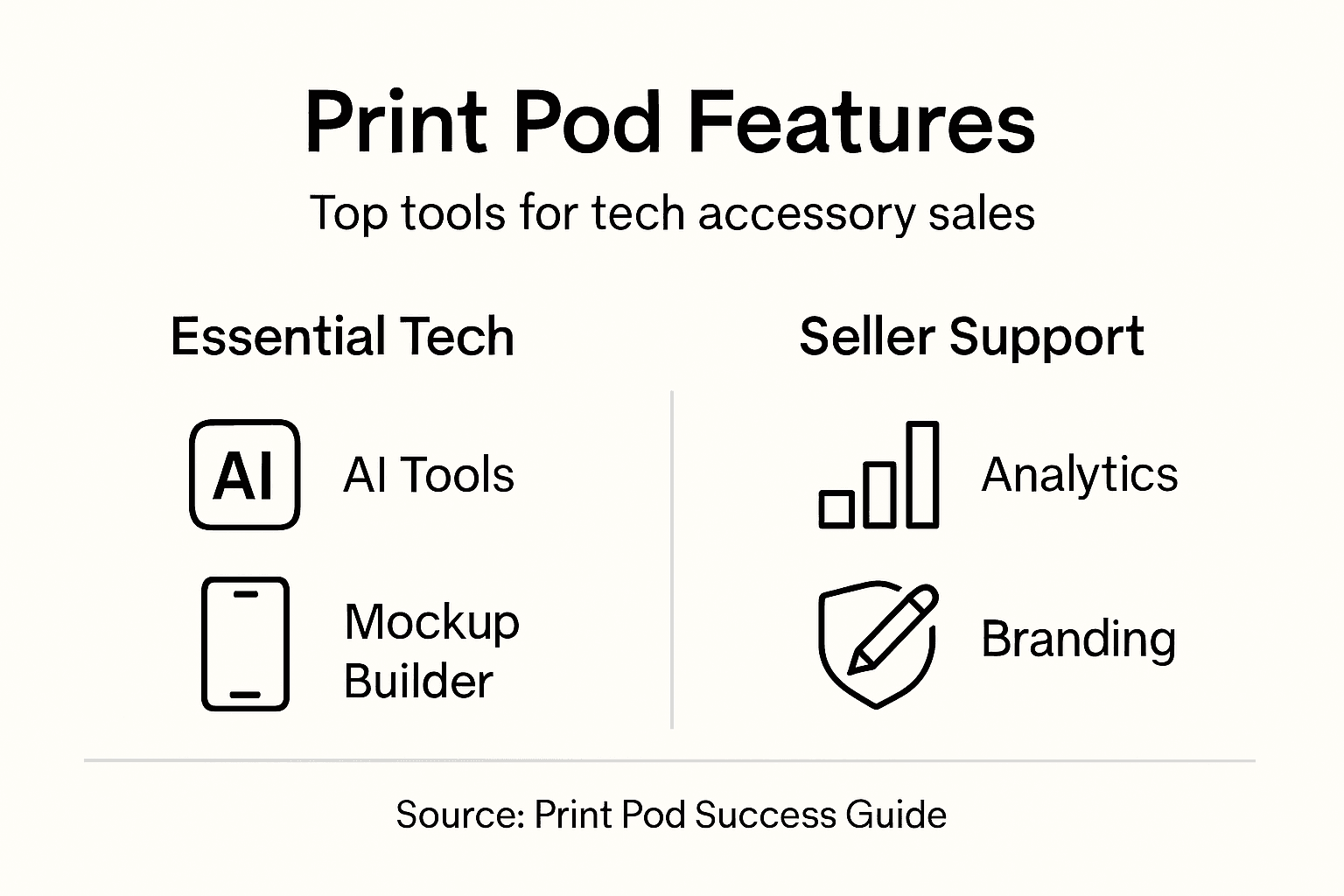 Print Pod Features

Top tools for tech accessory sales

Essential Tech

AI

AI Tools

Mockup Builder

Seller Support

Analytics

Branding

Source: Print Pod Success Guide