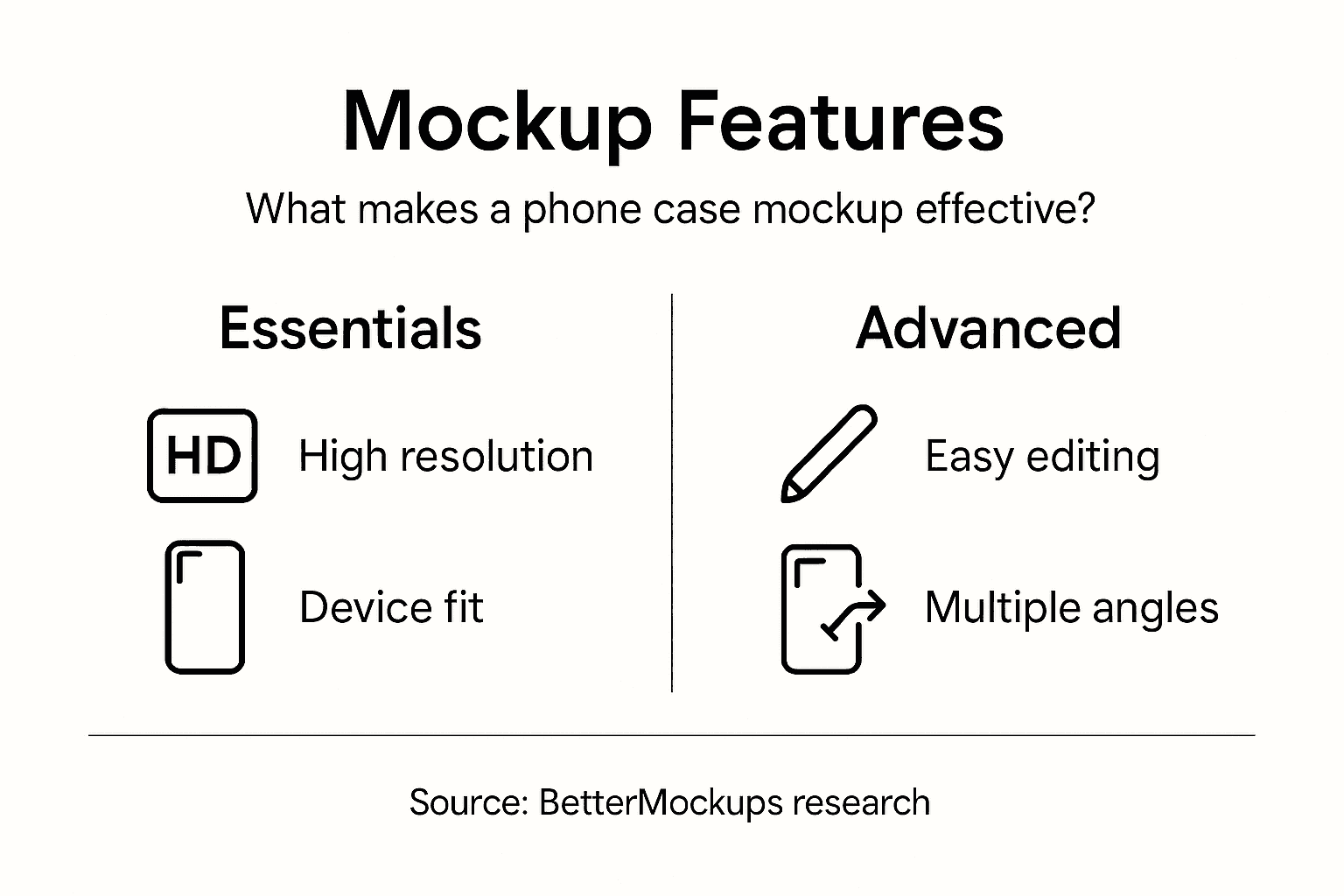 Mockup Features

What makes a phone case mockup effective?

Essentials

HD High resolution

Device fit

Advanced

Easy editing

Multiple angles

Source: BetterMockups research