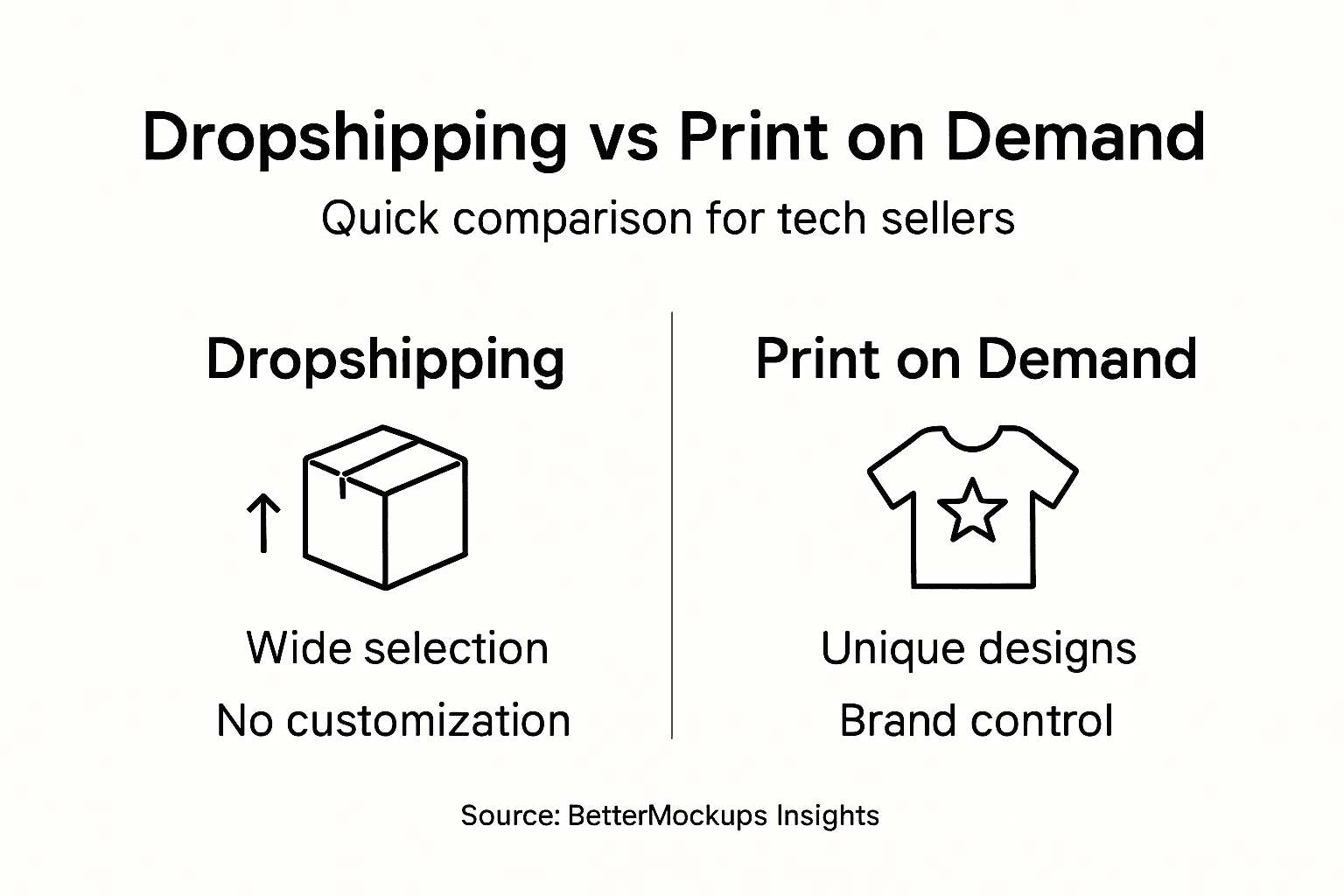 Dropshipping vs Print on Demand

Quick comparison for tech sellers

Dropshipping

Wide selection

No customization

Print on Demand

Unique designs

Brand control

Source: BetterMockups Insights