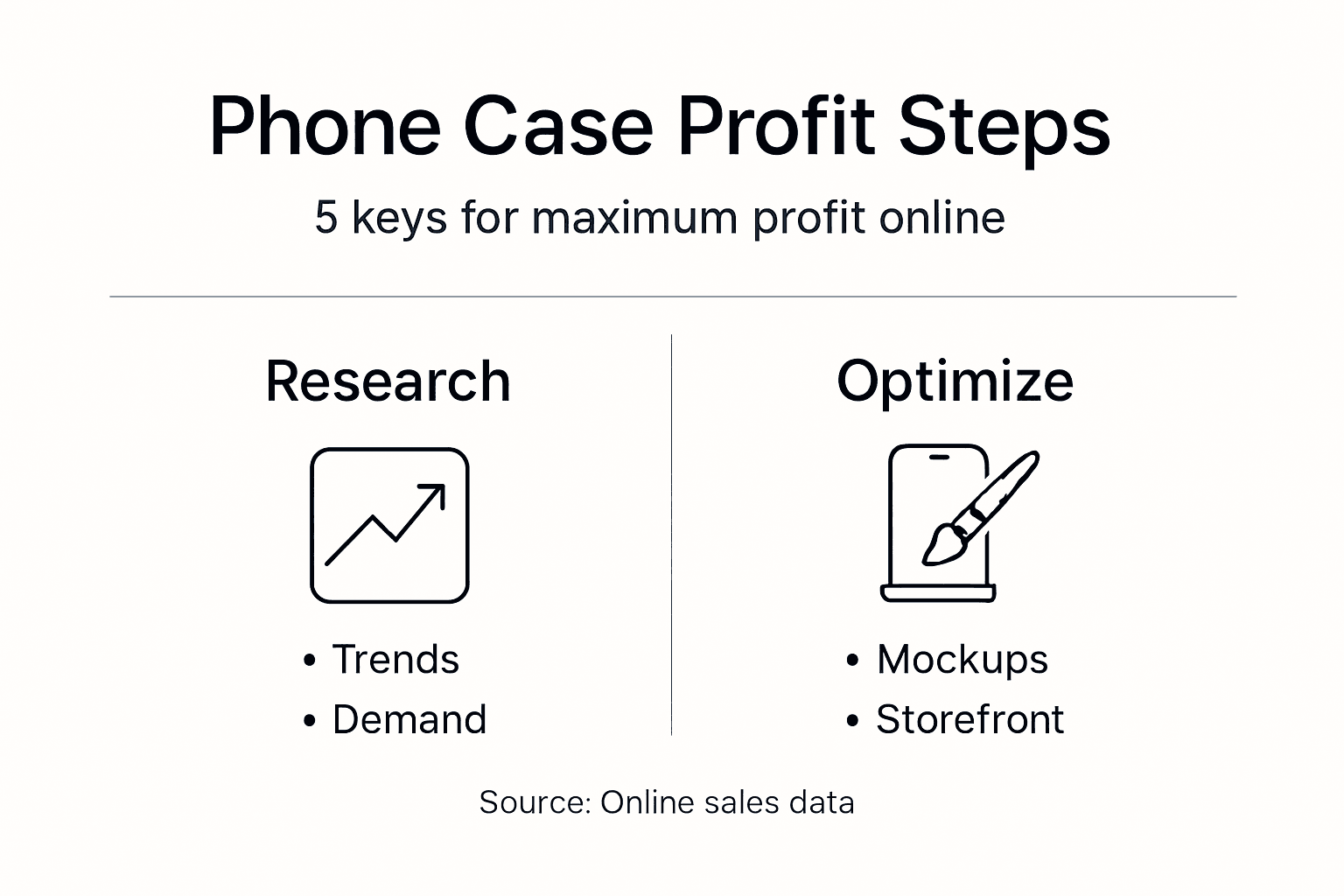 Phone Case Profit Steps

5 keys for maximum profit online

Research

• Trends
• Demand

Optimize

• Mockups
• Storefront

Source: Online sales data