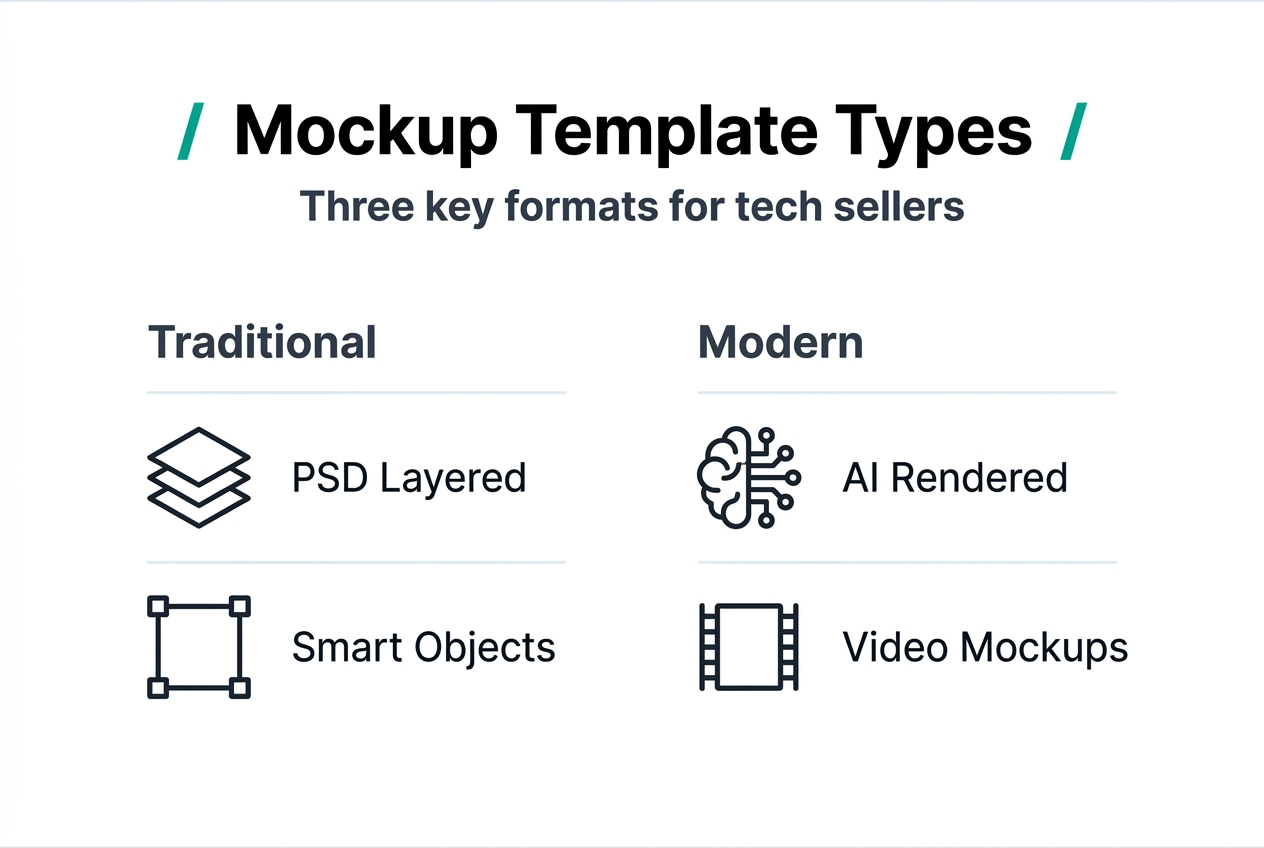 / Mockup Template Types /

Three key formats for tech sellers

Traditional

PSD Layered

Smart Objects

Modern

AI Rendered

Video Mockups