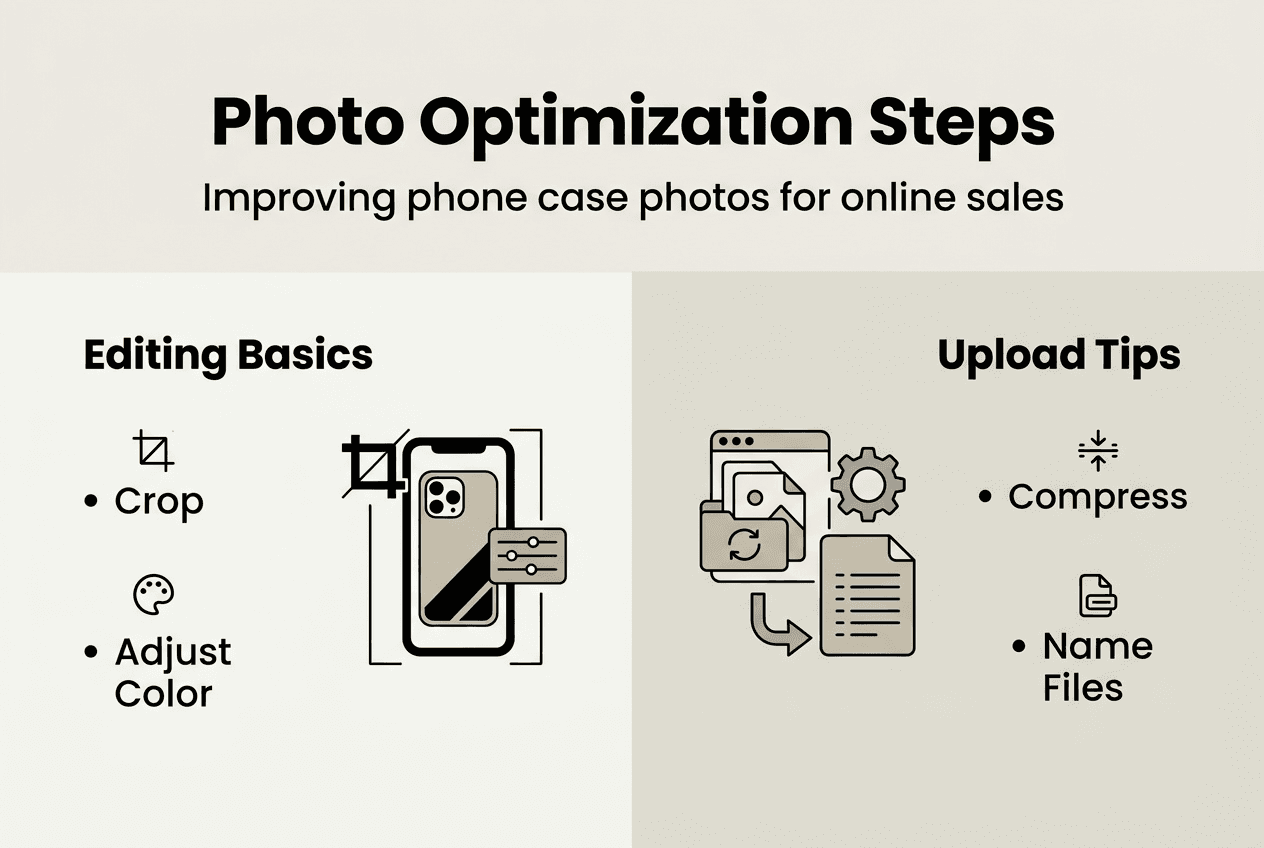 Photo Optimization Steps

Improving phone case photos for online sales

Editing Basics

• Crop

• Adjust Color

Upload Tips

• Compress

• Name Files