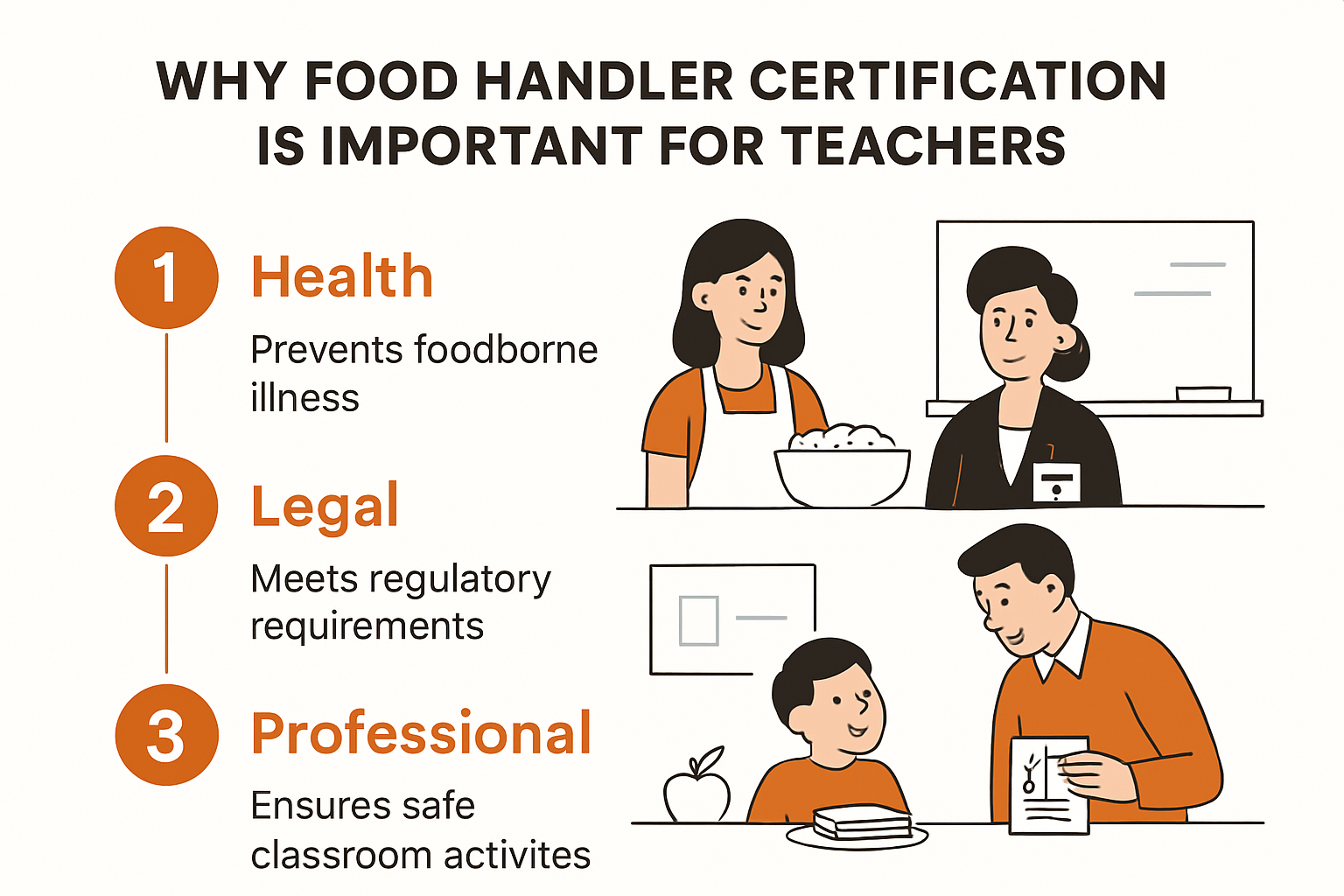 WHY FOOD HANDLER CERTIFICATION IS IMPORTANT FOR TEACHERS

1 Health

Prevents foodborne illness

2 Legal

Meets regulatory requirements

3 Professional

Ensures safe classroom activites