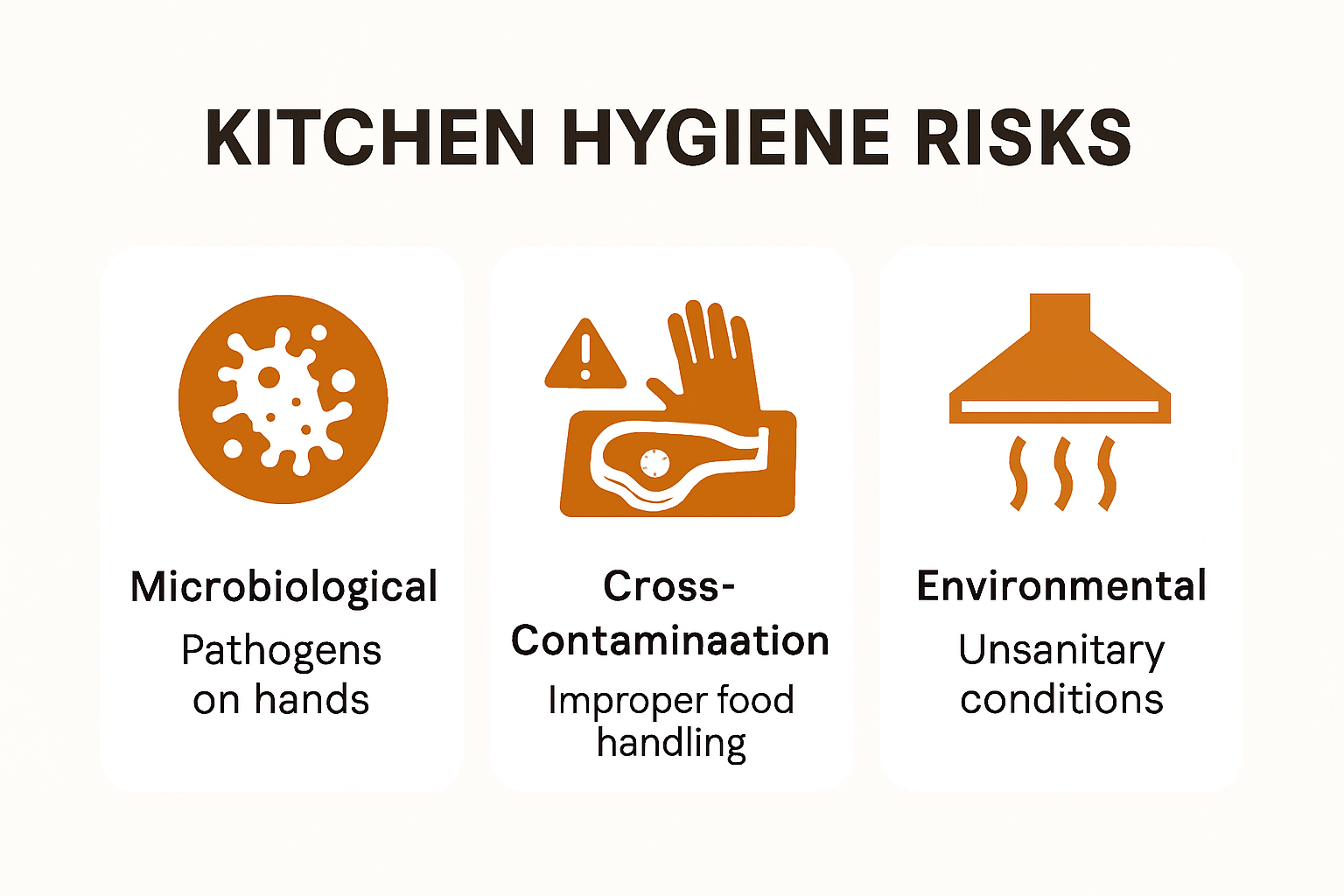 KITCHEN HYGIENE RISKS

Microbiological
Pathogens on hands

Cross-Contaminaation
Improper food handling

Environmental
Unsanitary conditions