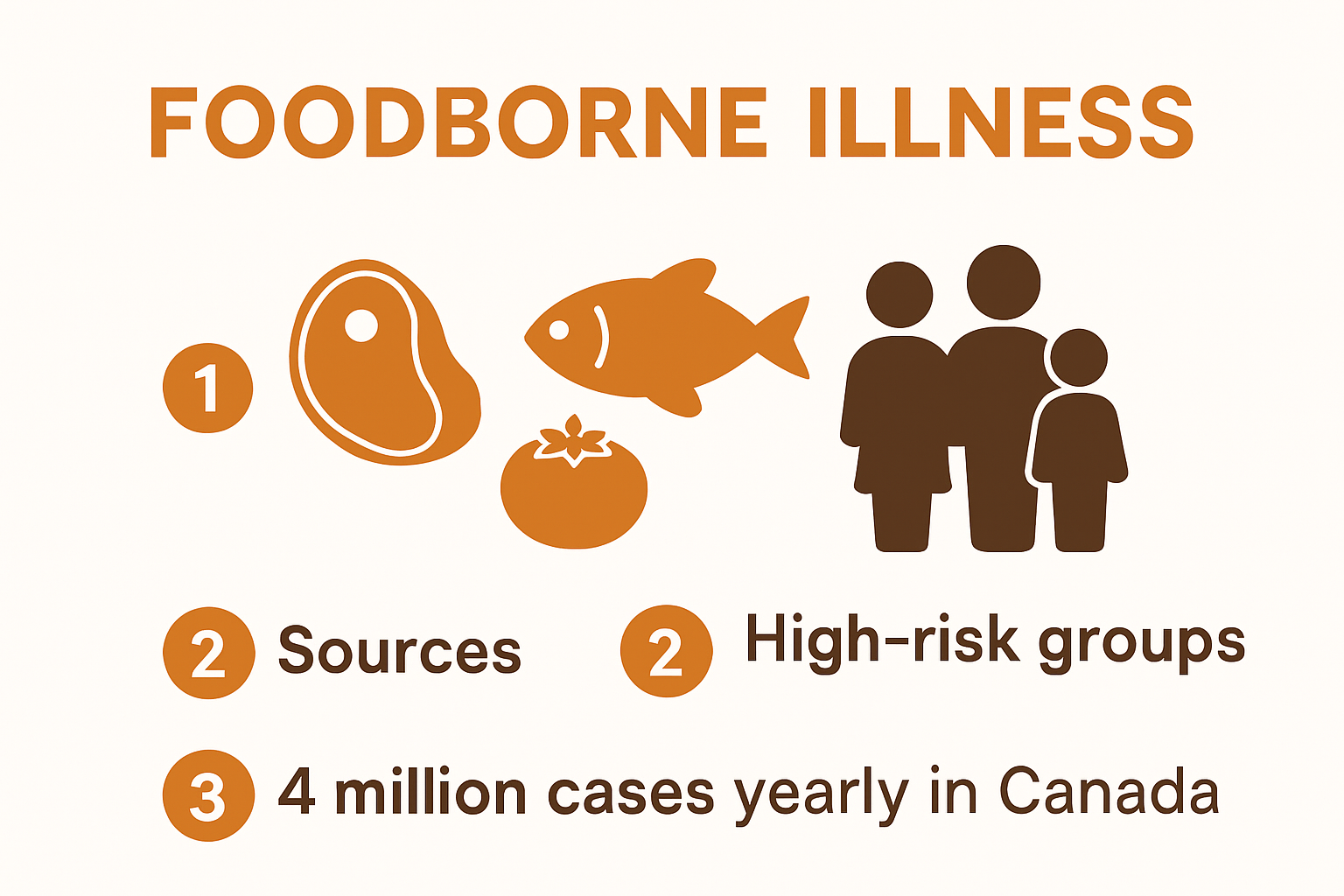 FOODBORNE ILLNESS

1

2 Sources

2 High-risk groups

3 4 million cases yearly in Canada