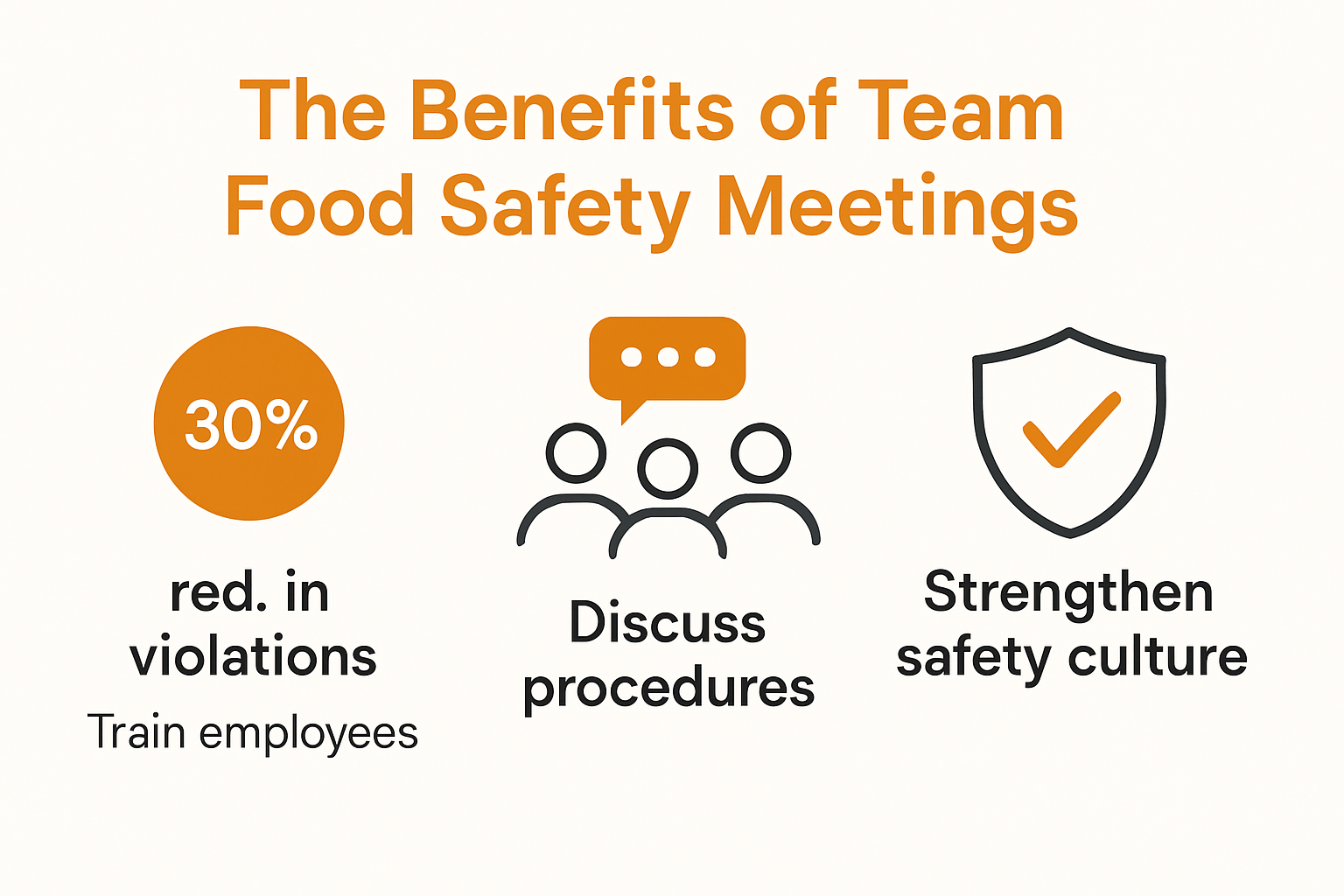 The Benefits of Team Food Safety Meetings

30%

red. in violations

Train employees

Discuss procedures

Strengthen safety culture