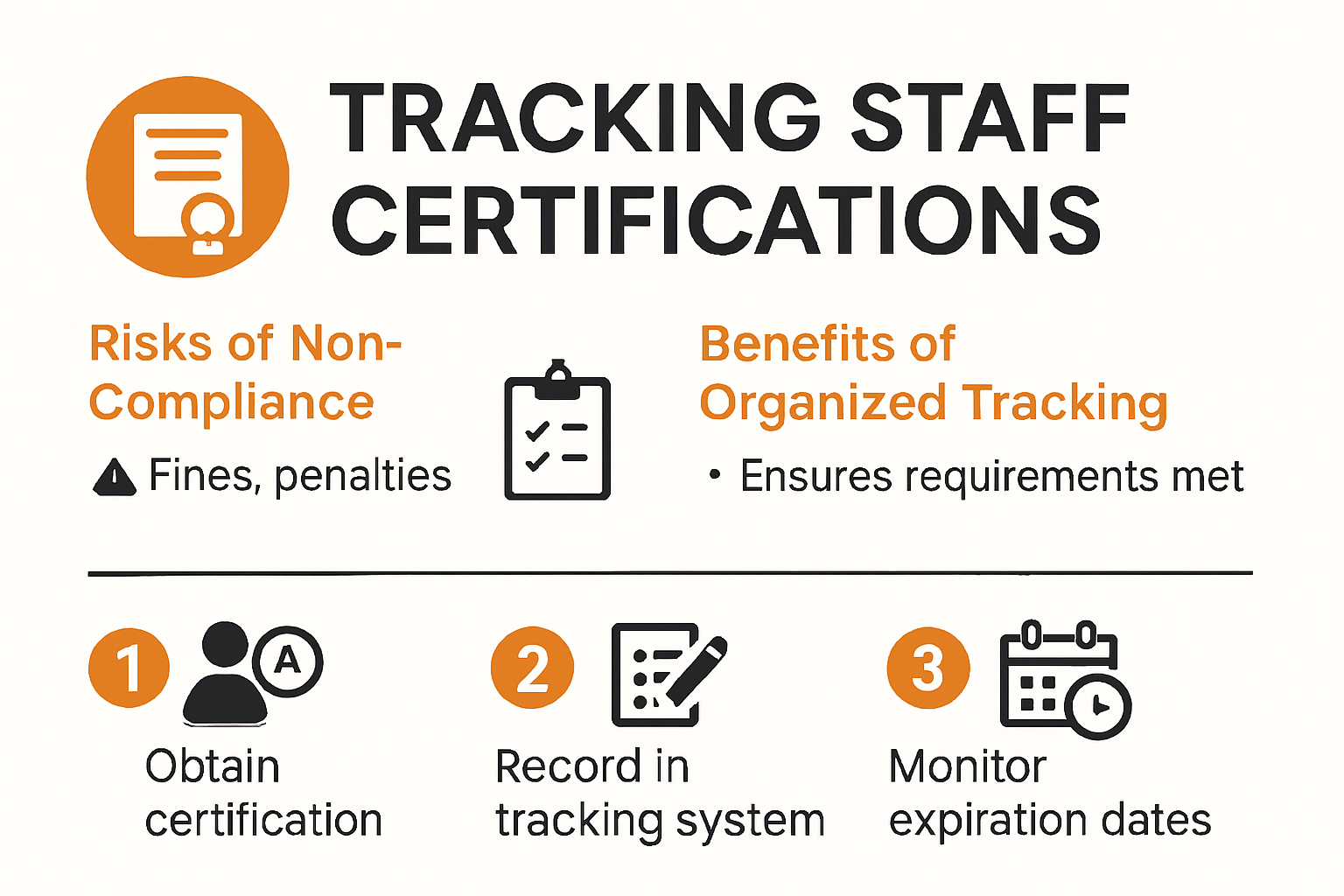 TRACKING STAFF CERTIFICATIONS

Risks of Non-Compliance

Fines, penalties

Benefits of Organized Tracking

• Ensures requirements met

1 A

Obtain certification

2

Record in tracking system

3

Monitor expiration dates