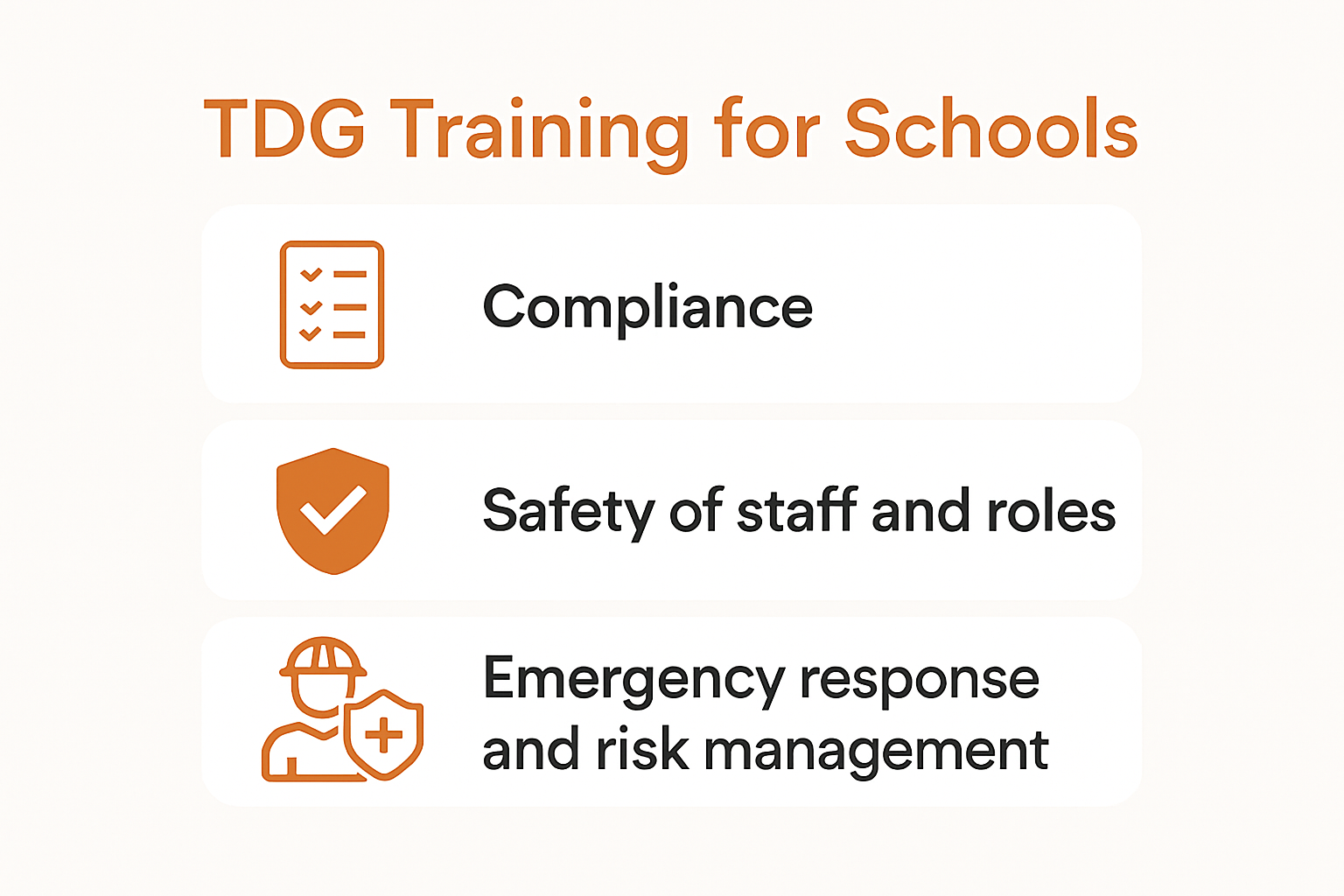 TDG Training for Schools

Compliance

Safety of staff and roles

Emergency response and risk management