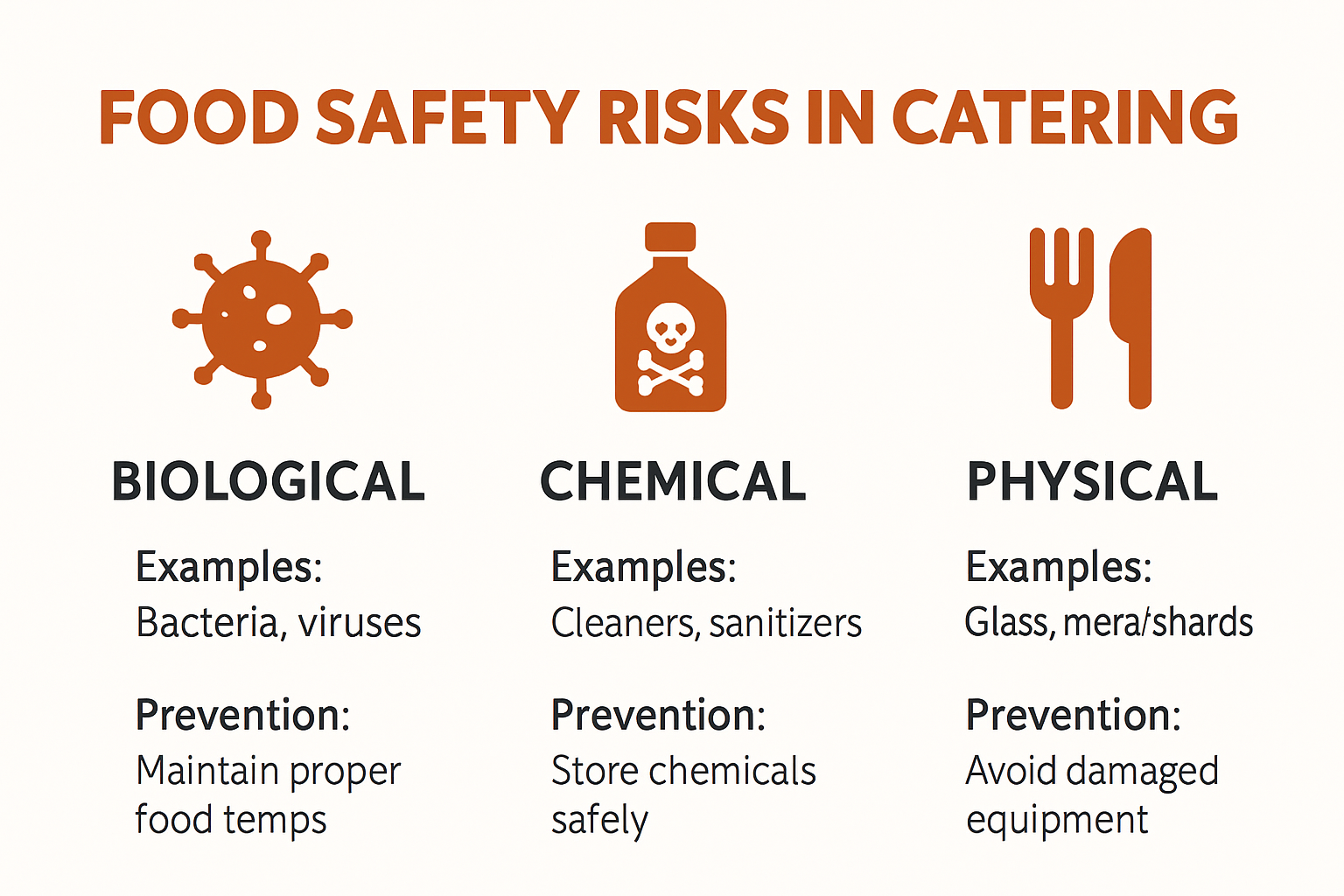 FOOD SAFETY RISKS IN CATERING

BIOLOGICAL

Examples:
Bacteria, viruses

Prevention:
Maintain proper food temps

CHEMICAL

Examples:
Cleaners, sanitizers

Prevention:
Store chemicals safely

PHYSICAL

Examples:
Glass, mera/shards

Prevention:
Avoid damaged equipment