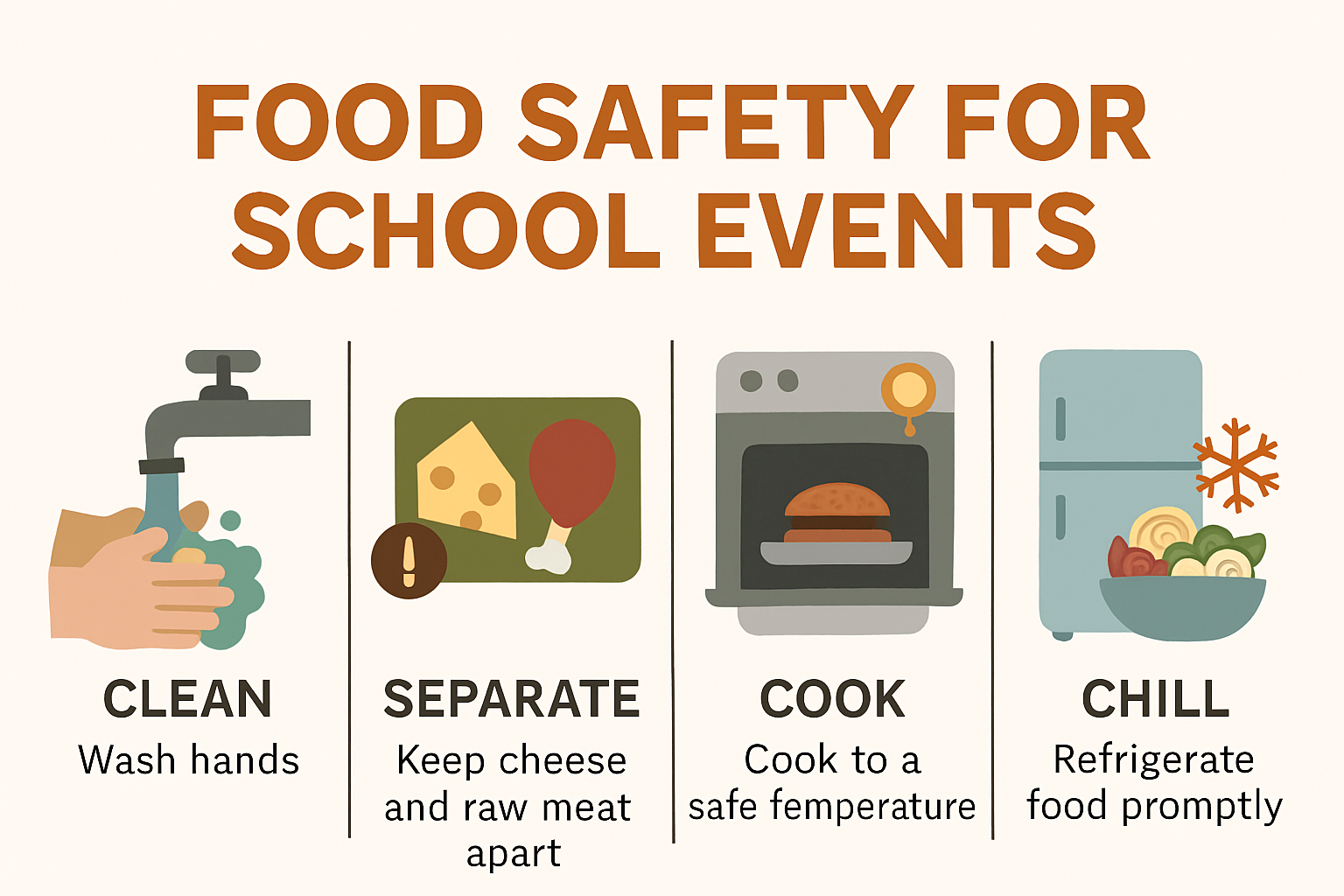 FOOD SAFETY FOR SCHOOL EVENTS

CLEAN
Wash hands

SEPARATE
Keep cheese and raw meat apart

COOK
Cook to a safe femperature

CHILL
Refrigerate food promptly