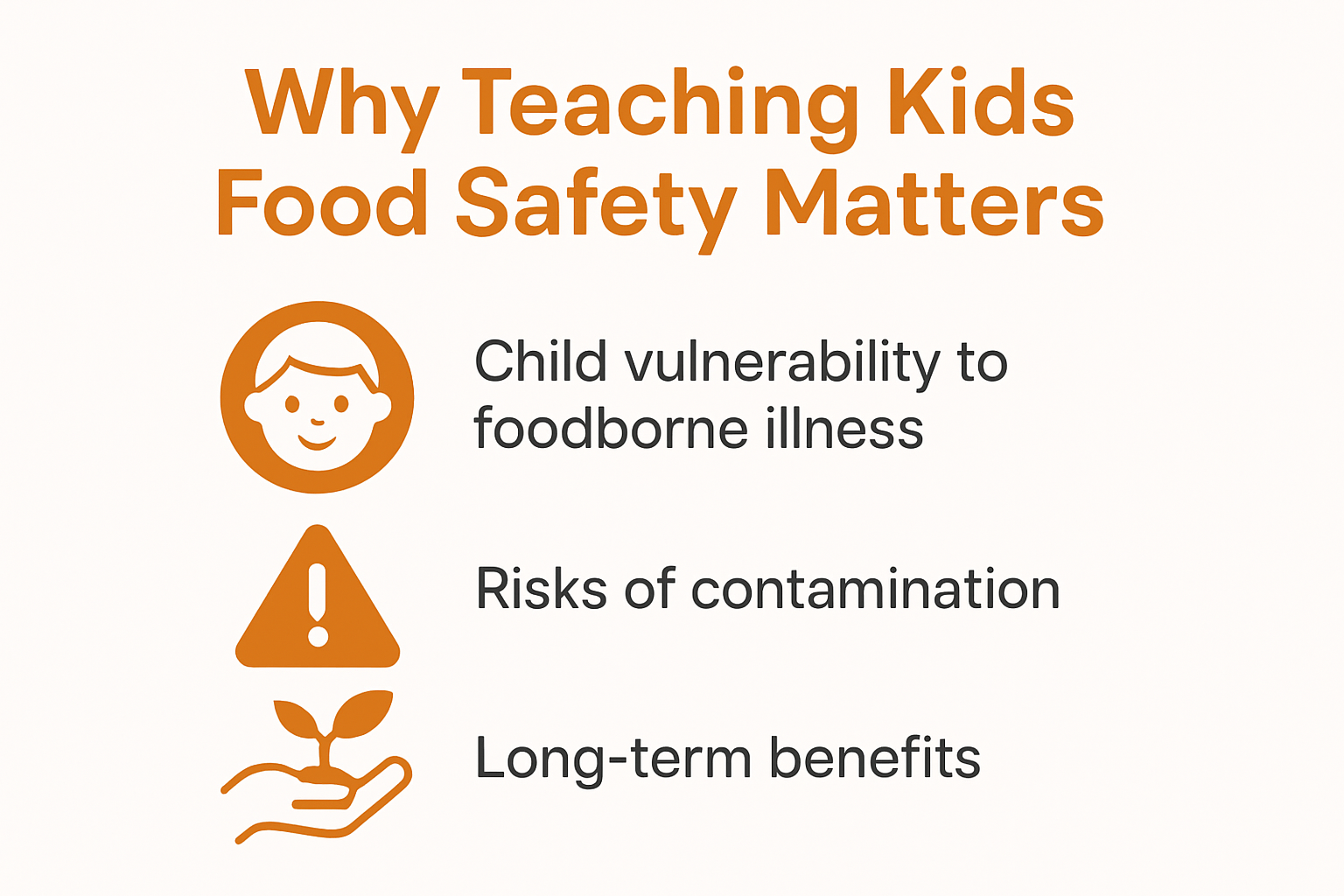 Why Teaching Kids Food Safety Matters

Child vulnerability to foodborne illness

Risks of contamination

Long-term benefits