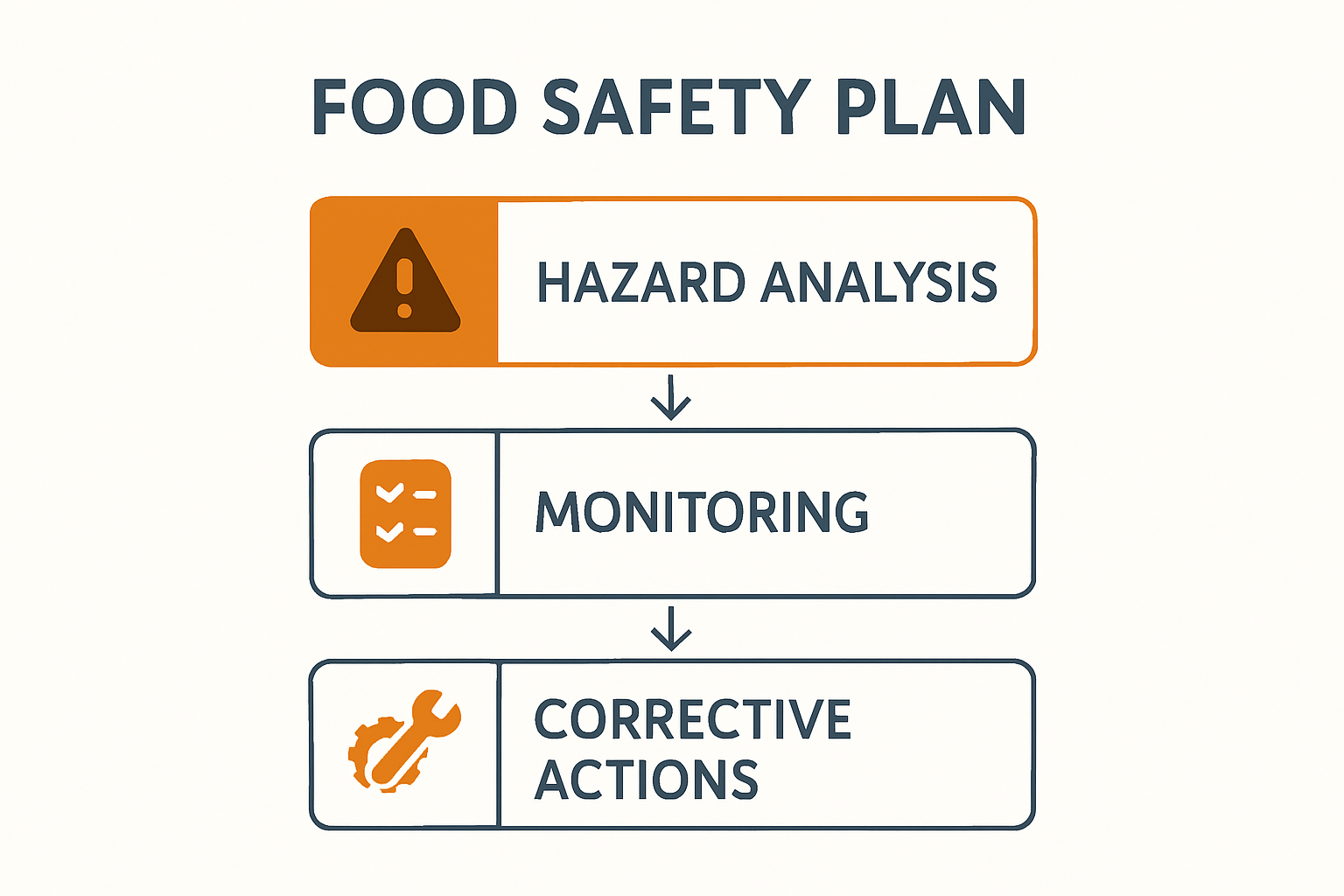 FOOD SAFETY PLAN

HAZARD ANALYSIS

MONITORING

CORRECTIVE ACTIONS