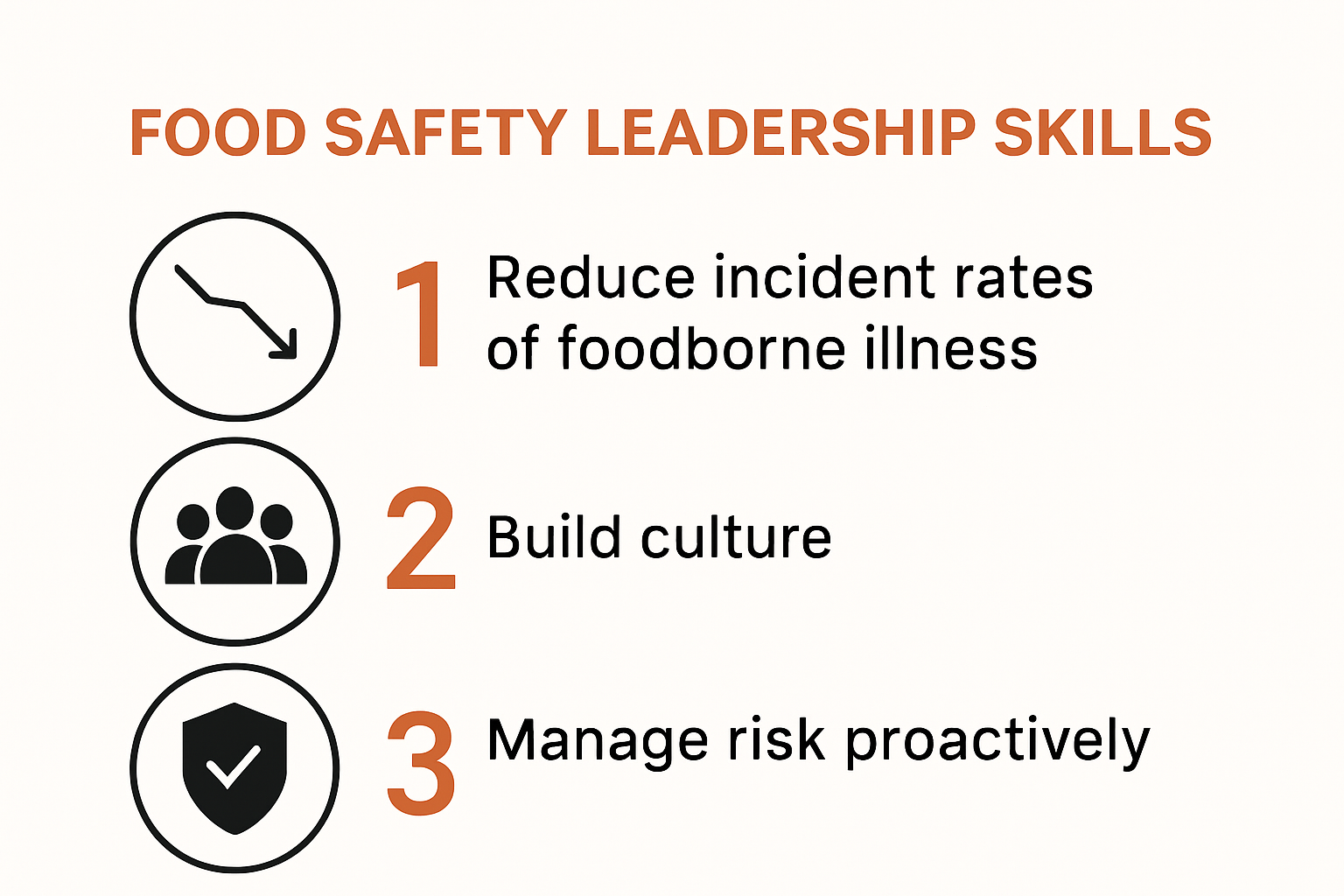 FOOD SAFETY LEADERSHIP SKILLS

1 Reduce incident rates of foodborne illness

2 Build culture

3 Manage risk proactively