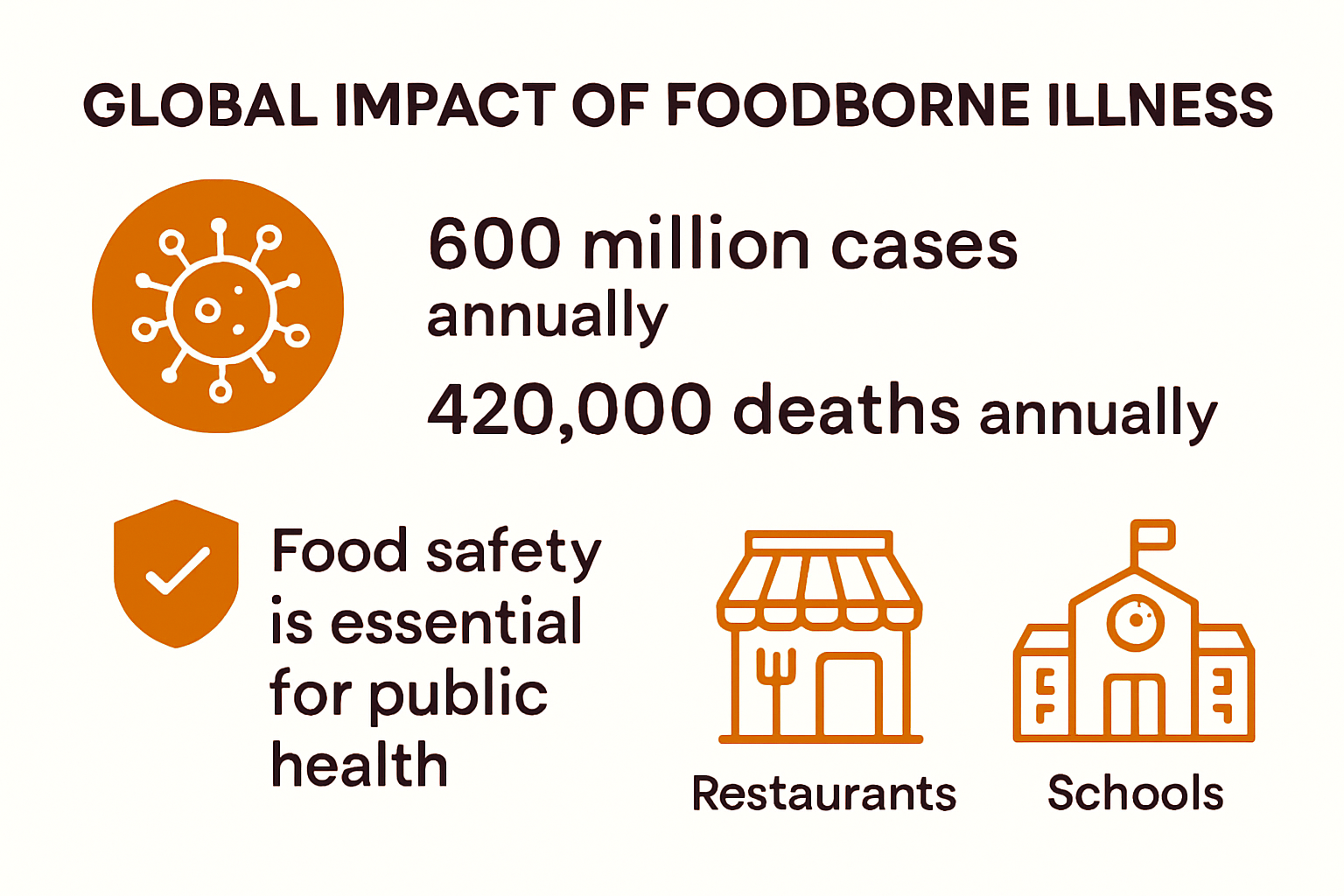 GLOBAL IMPACT OF FOODBORNE ILLNESS

600 million cases annually

420,000 deaths annually

Food safety is essential for public health

Restaurants

Schools