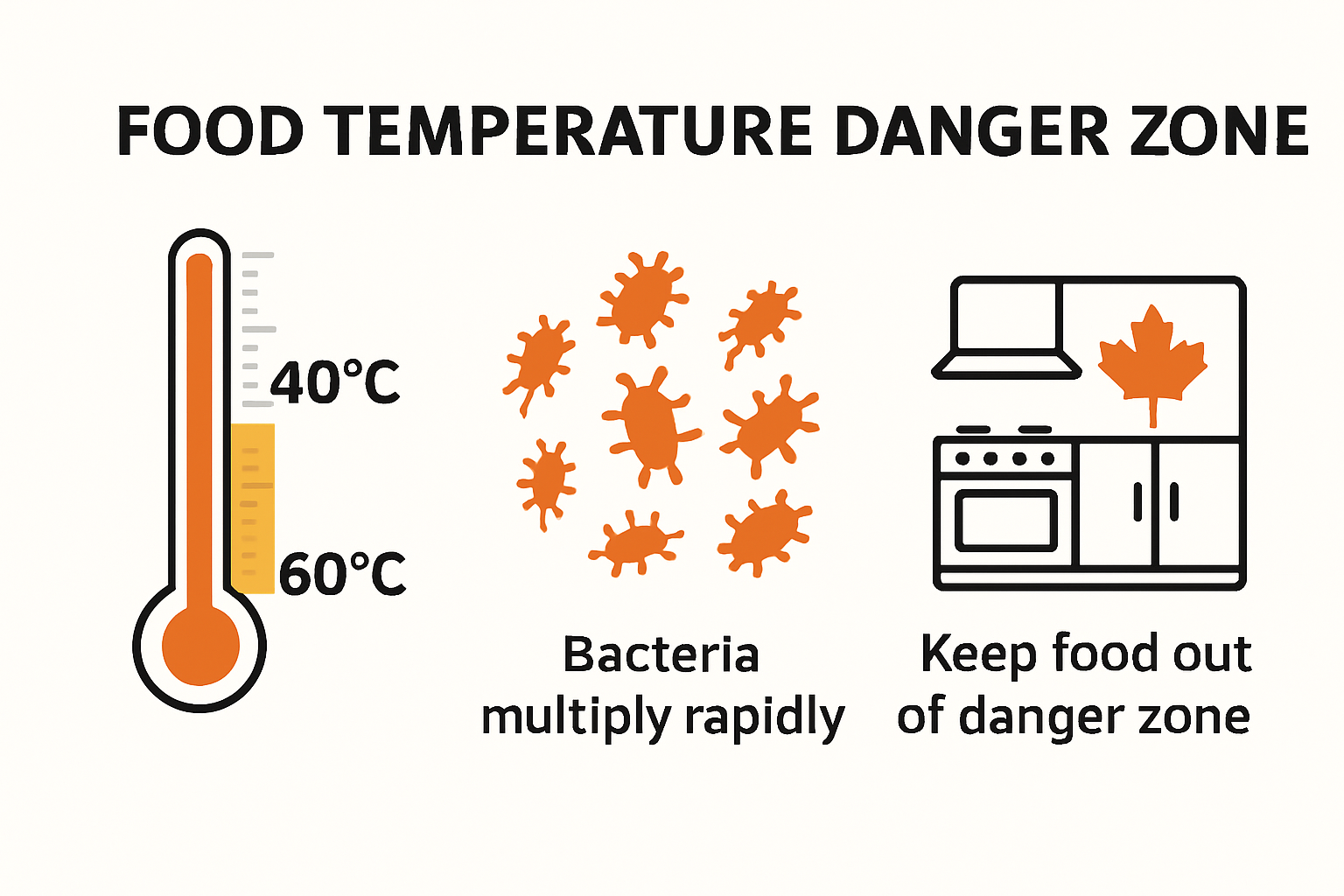 FOOD TEMPERATURE DANGER ZONE

40°C

60°C

Bacteria multiply rapidly

Keep food out of danger zone