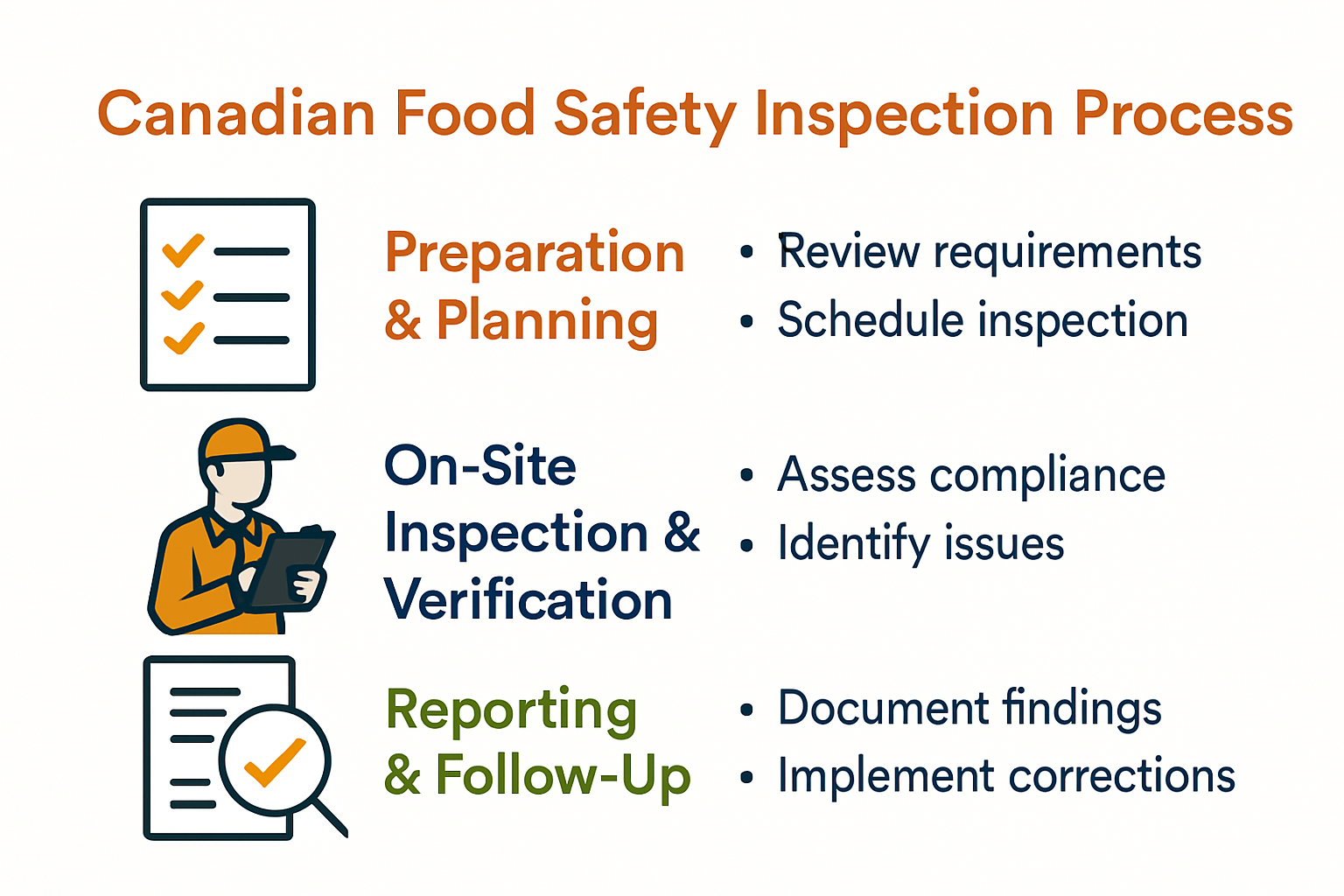 Canadian Food Safety Inspection Process

Preparation & Planning

• Review requirements
• Schedule inspection

On-Site Inspection & Verification

• Assess compliance
• Identify issues

Reporting & Follow-Up

• Document findings
• Implement corrections