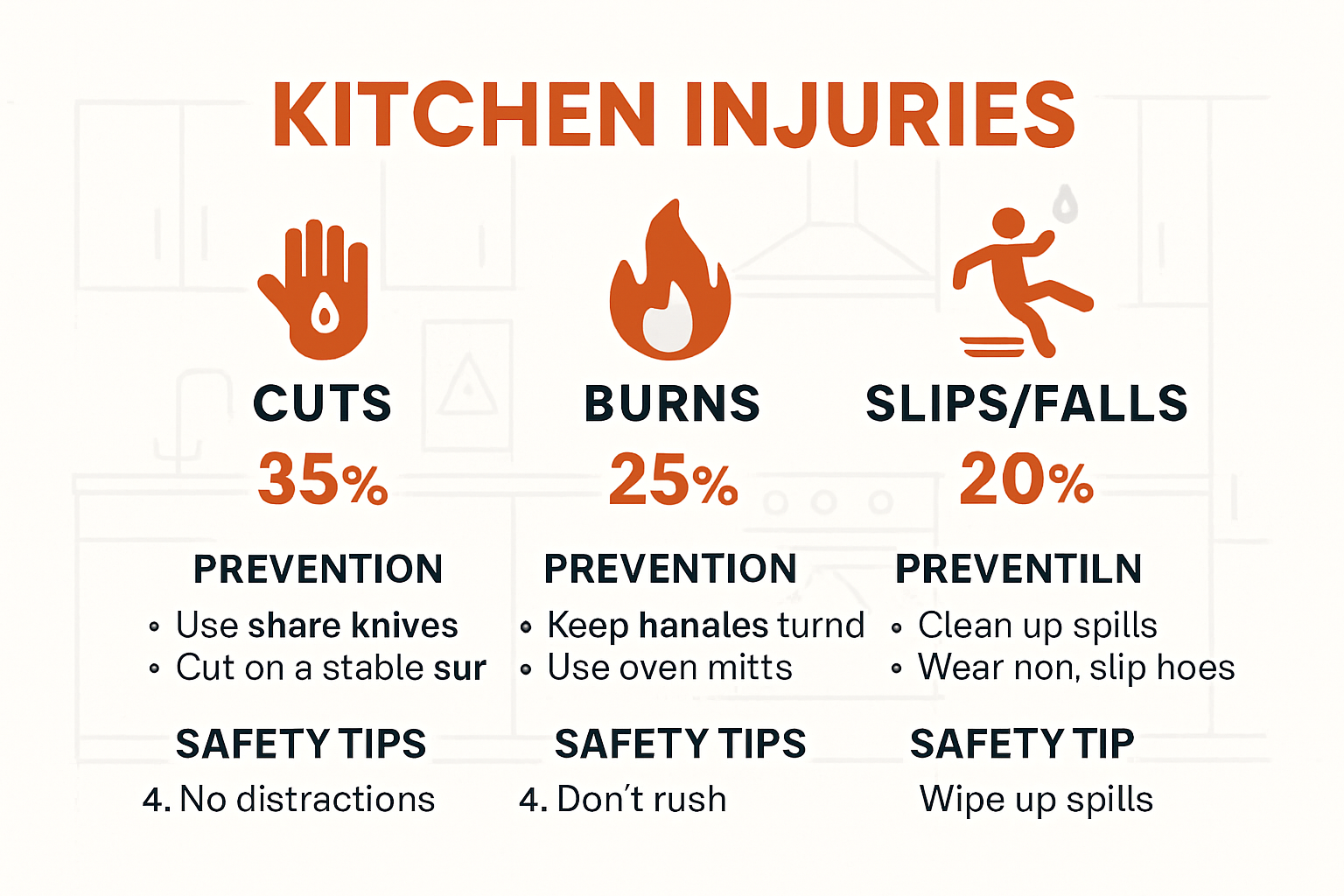 KITCHEN INJURIES

CUTS
35%

PREVENTION
• Use share knives
• Cut on a stable sur

SAFETY TIPS
4. No distractions

BURNS
25%

PREVENTION
• Keep hanales turnd
• Use oven mitts

SAFETY TIPS
4. Don't rush

SLIPS/FALLS
20%

PREVENTILN
• Clean up spills
• Wear non, slip hoes

SAFETY TIP
Wipe up spills