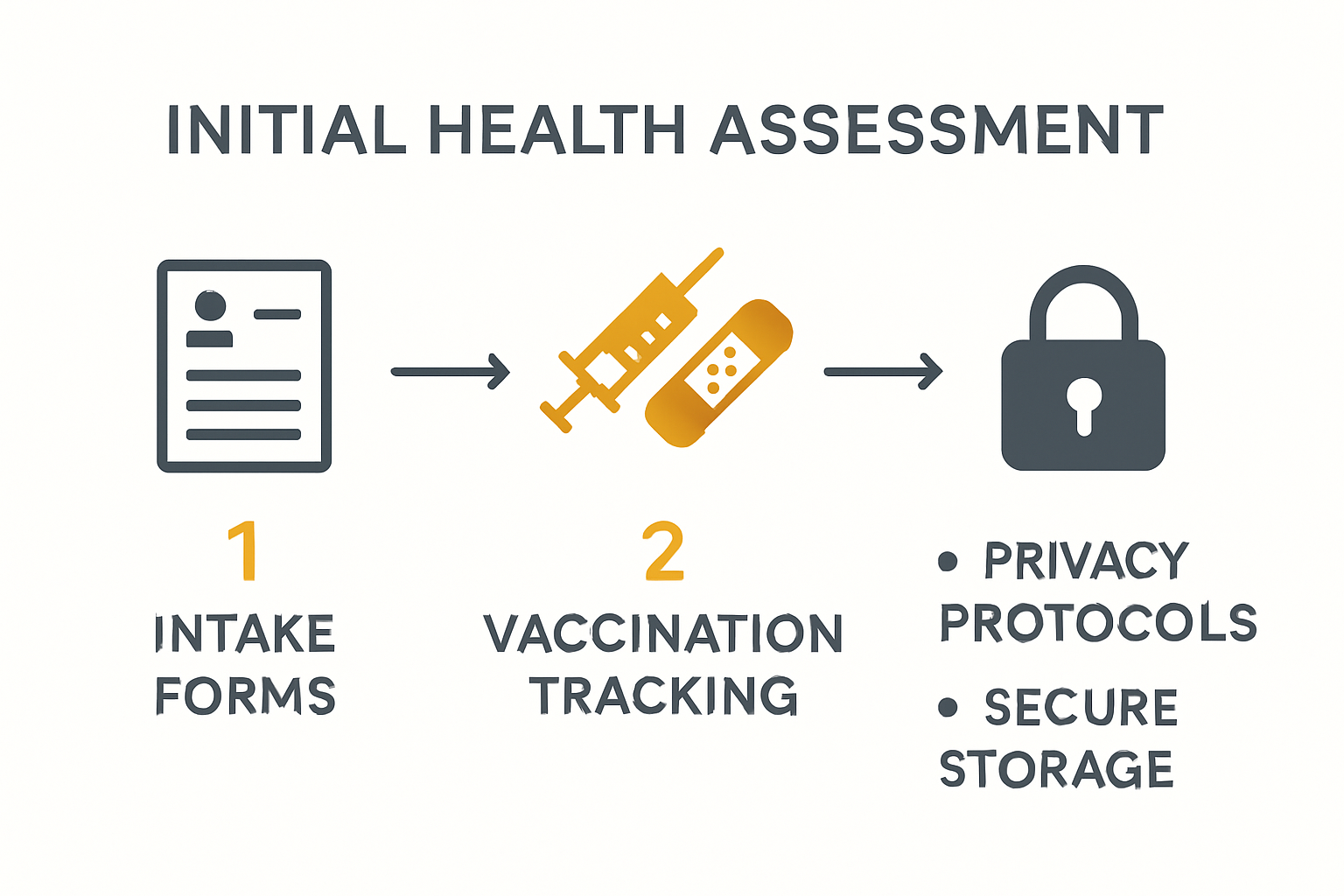 INITIAL HEALTH ASSESSMENT

1
INTAKE FORMS

2
VACCINATION TRACKING

• PRIVACY PROTOCOLS
• SECURE STORAGE