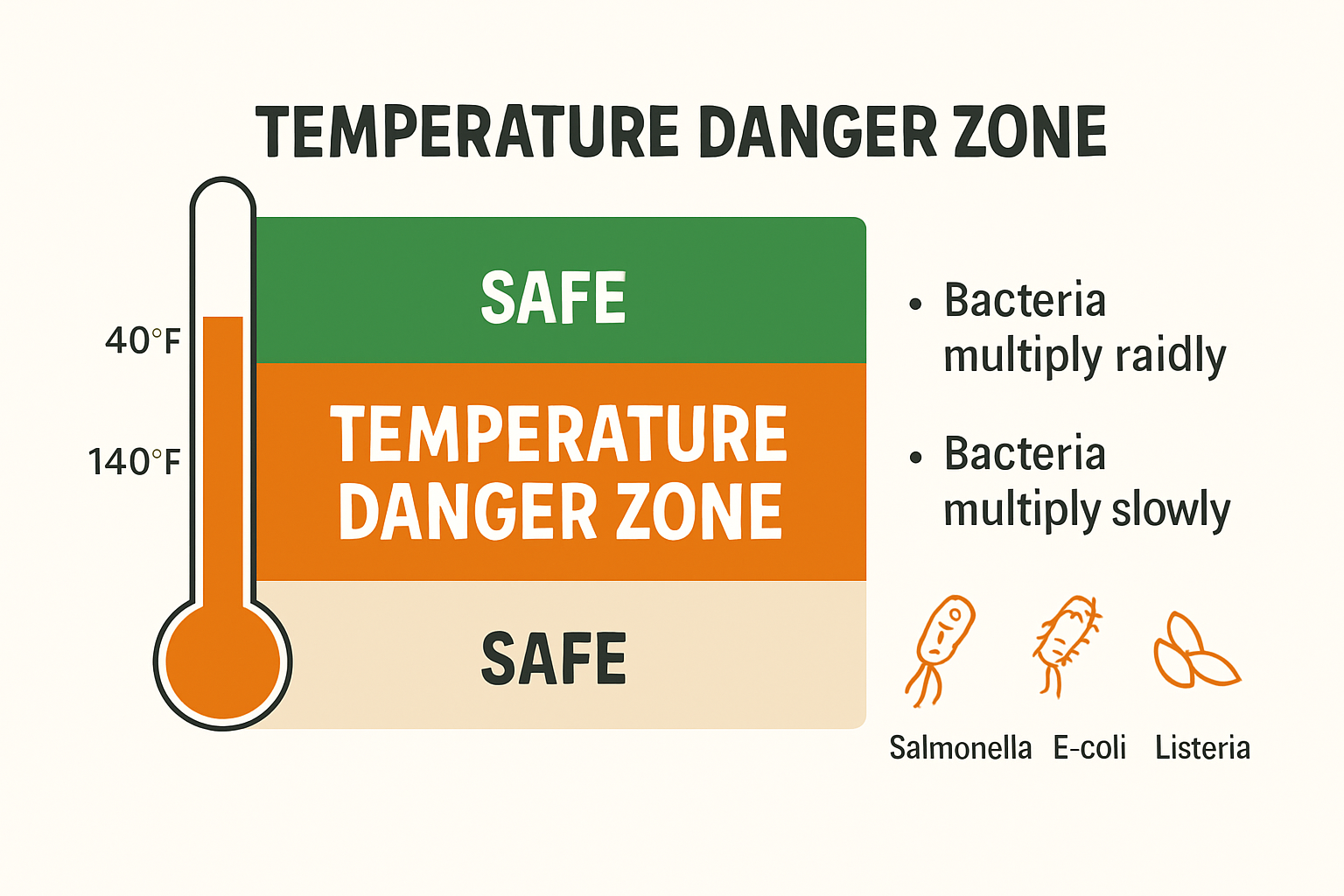 TEMPERATURE DANGER ZONE

40°F

140°F

SAFE

TEMPERATURE DANGER ZONE

SAFE

• Bacteria multiply raidly

• Bacteria multiply slowly

Salmonella E-coli Listeria