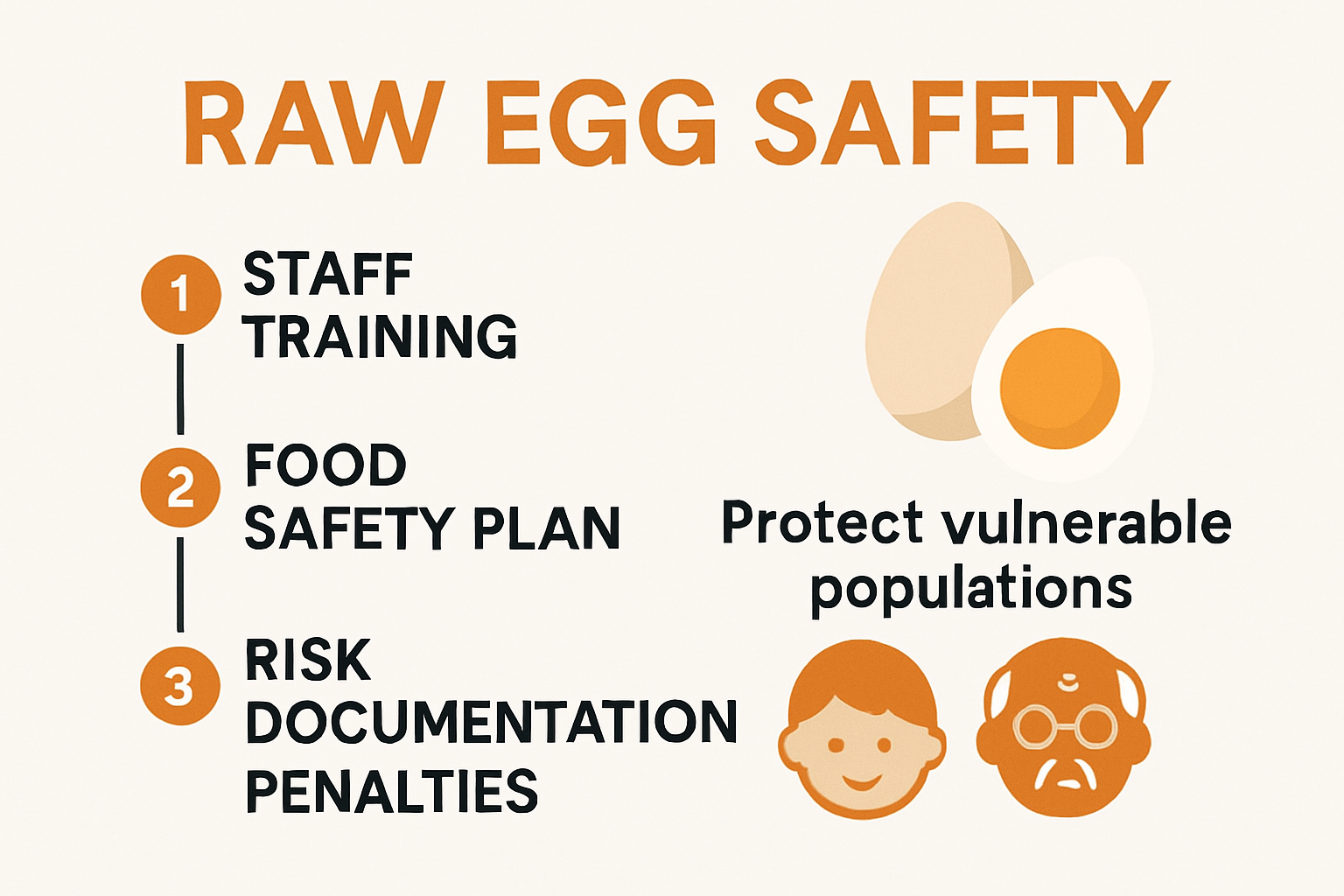 RAW EGG SAFETY

1 STAFF TRAINING

2 FOOD SAFETY PLAN

3 RISK DOCUMENTATION PENALTIES

Protect vulnerable populations