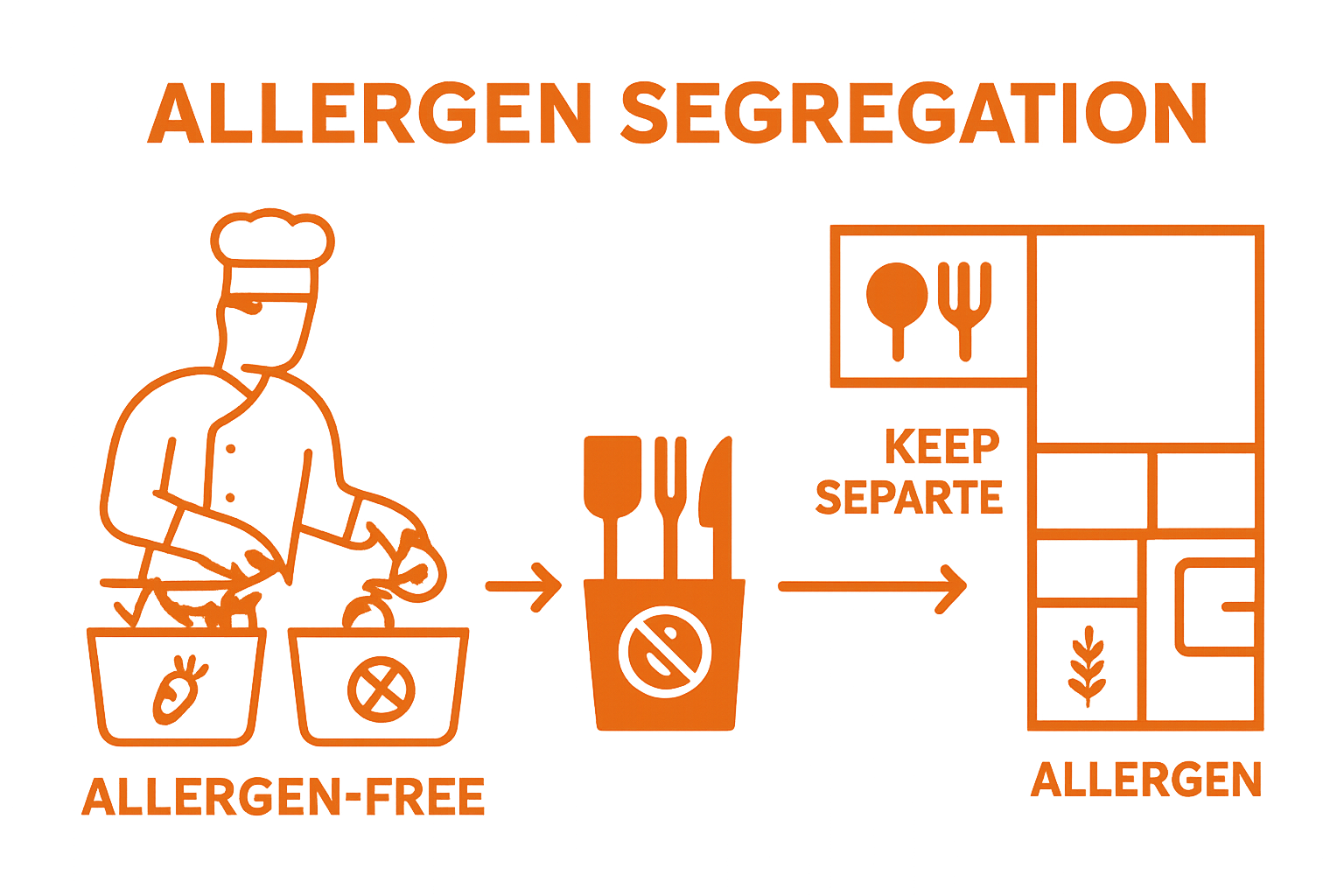 ALLERGEN SEGREGATION

KEEP SEPARTE

ALLERGEN-FREE

ALLERGEN