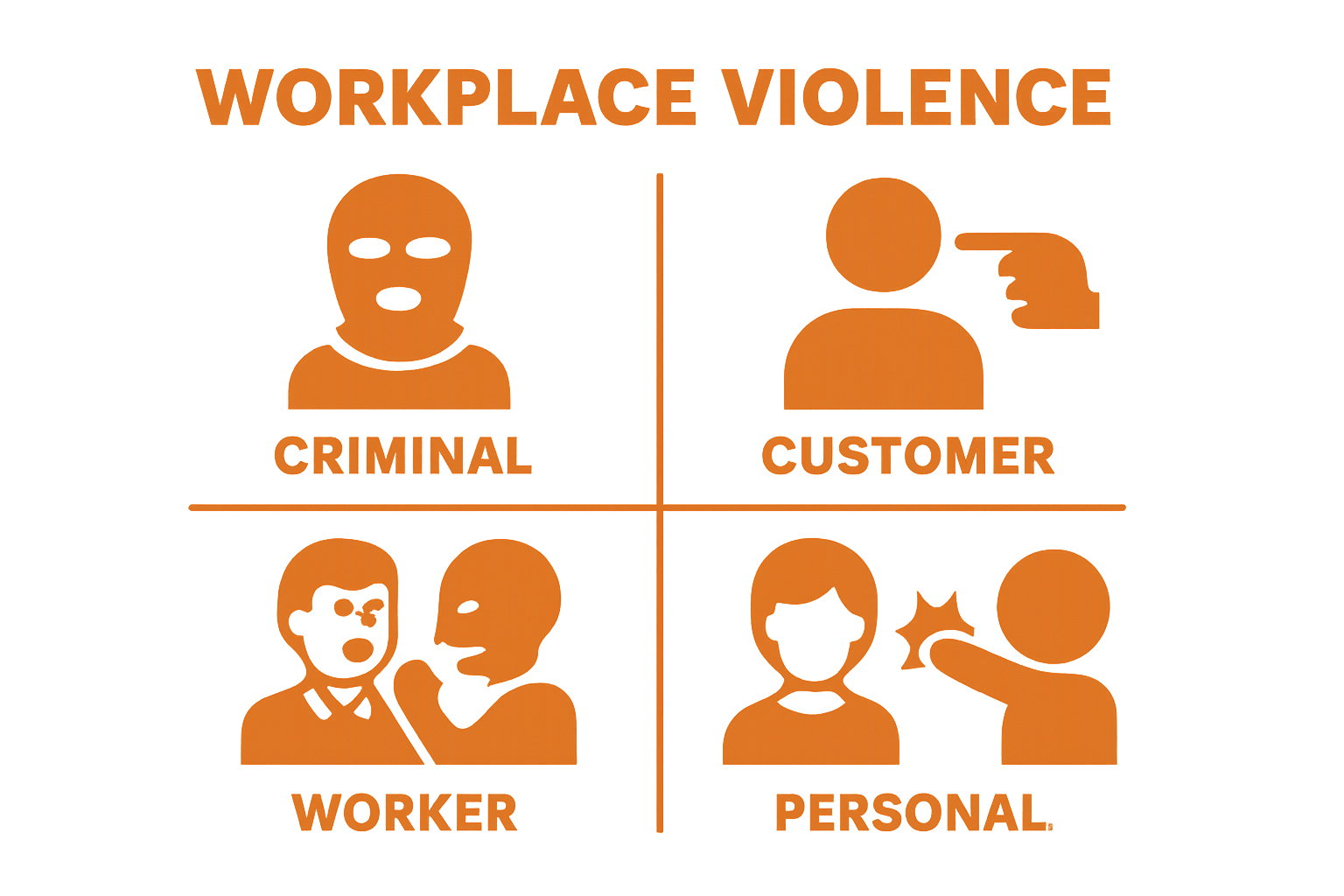 WORKPLACE VIOLENCE

CRIMINAL

CUSTOMER

WORKER

PERSONAL