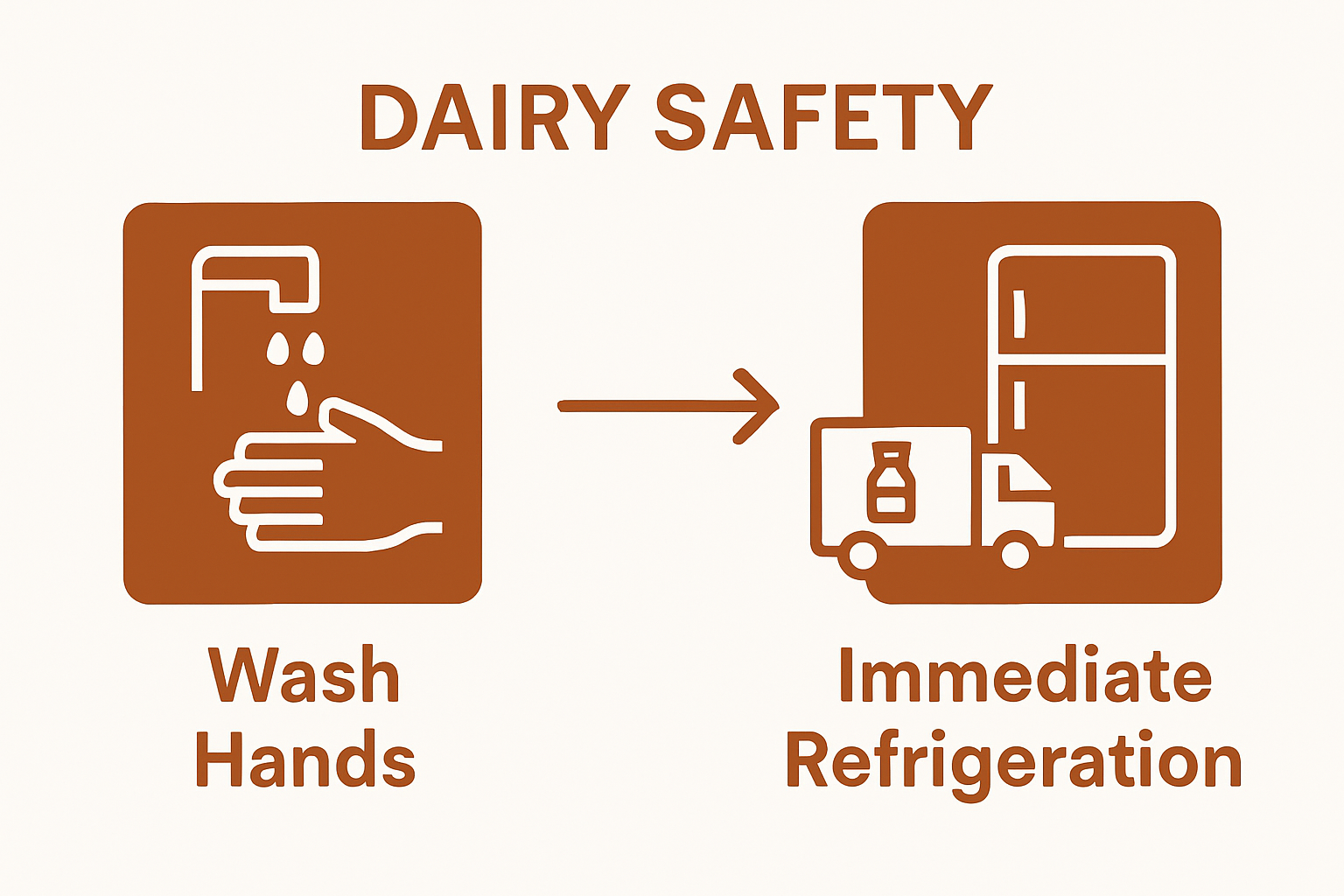 DAIRY SAFETY

Wash Hands

Immediate Refrigeration