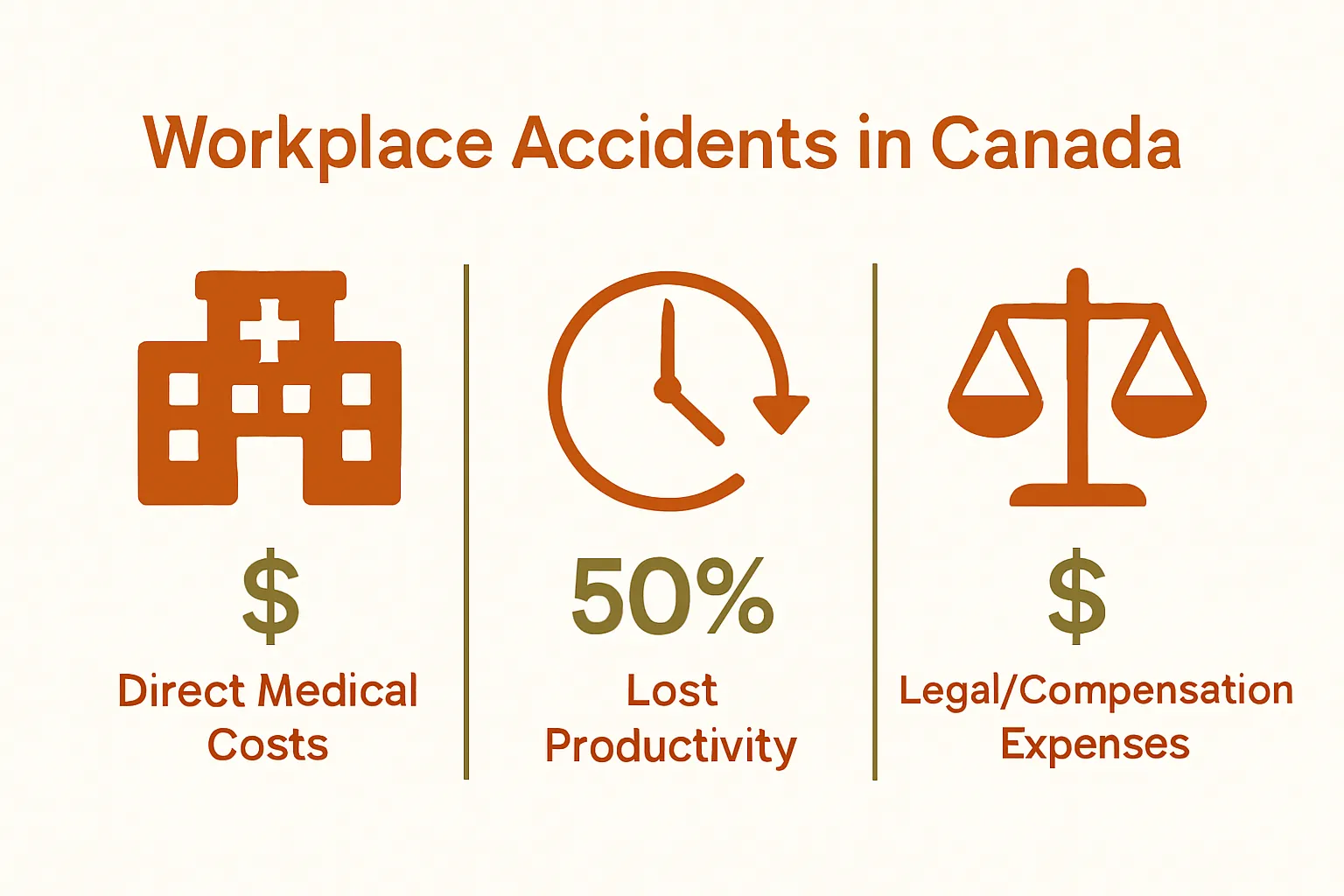 Workplace Accidents in Canada

\$

Direct Medical Costs

50%

Lost Productivity

\$

Legal/Compensation Expenses