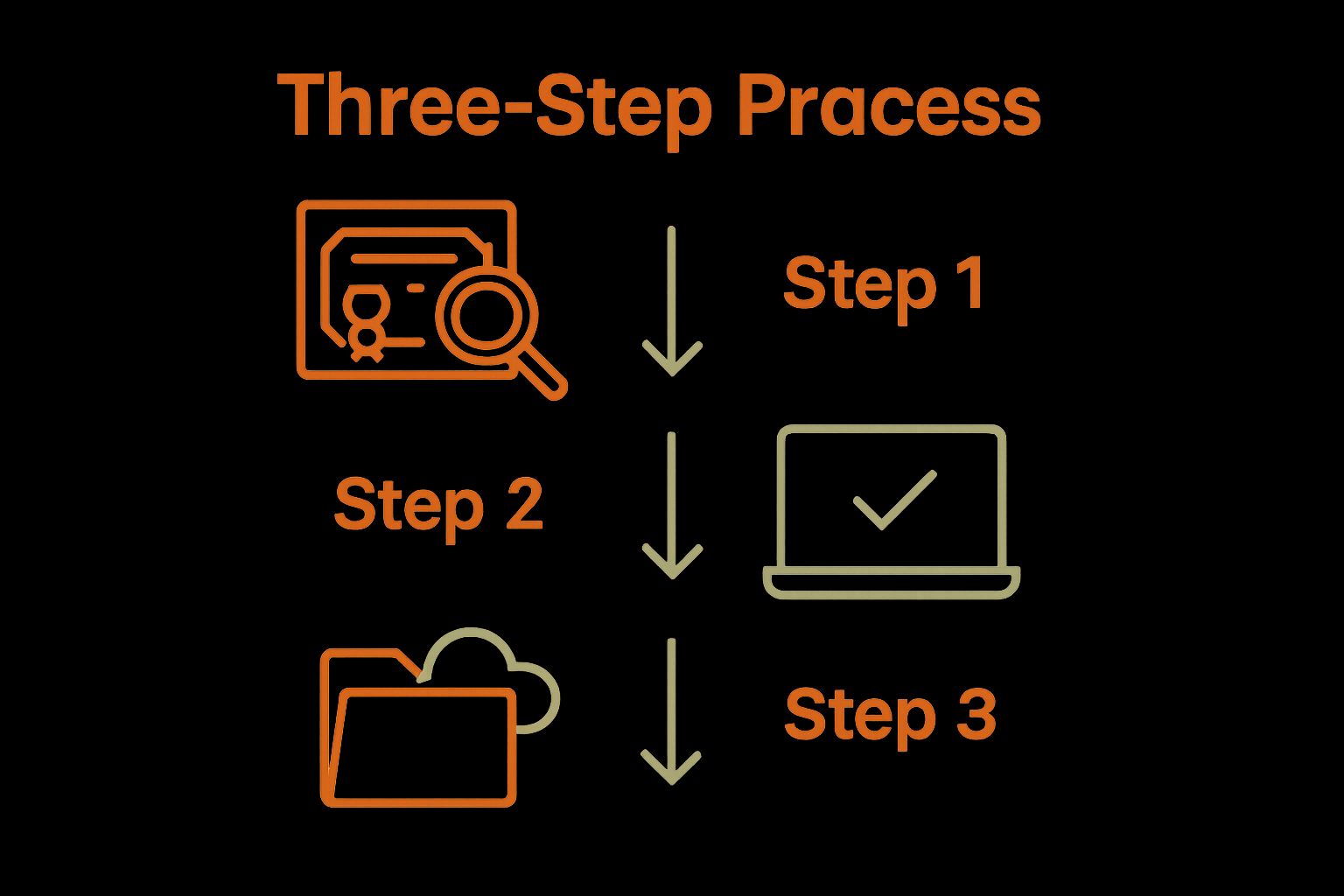 Three-Step Pracess

Step 1

Step 2

Step 3