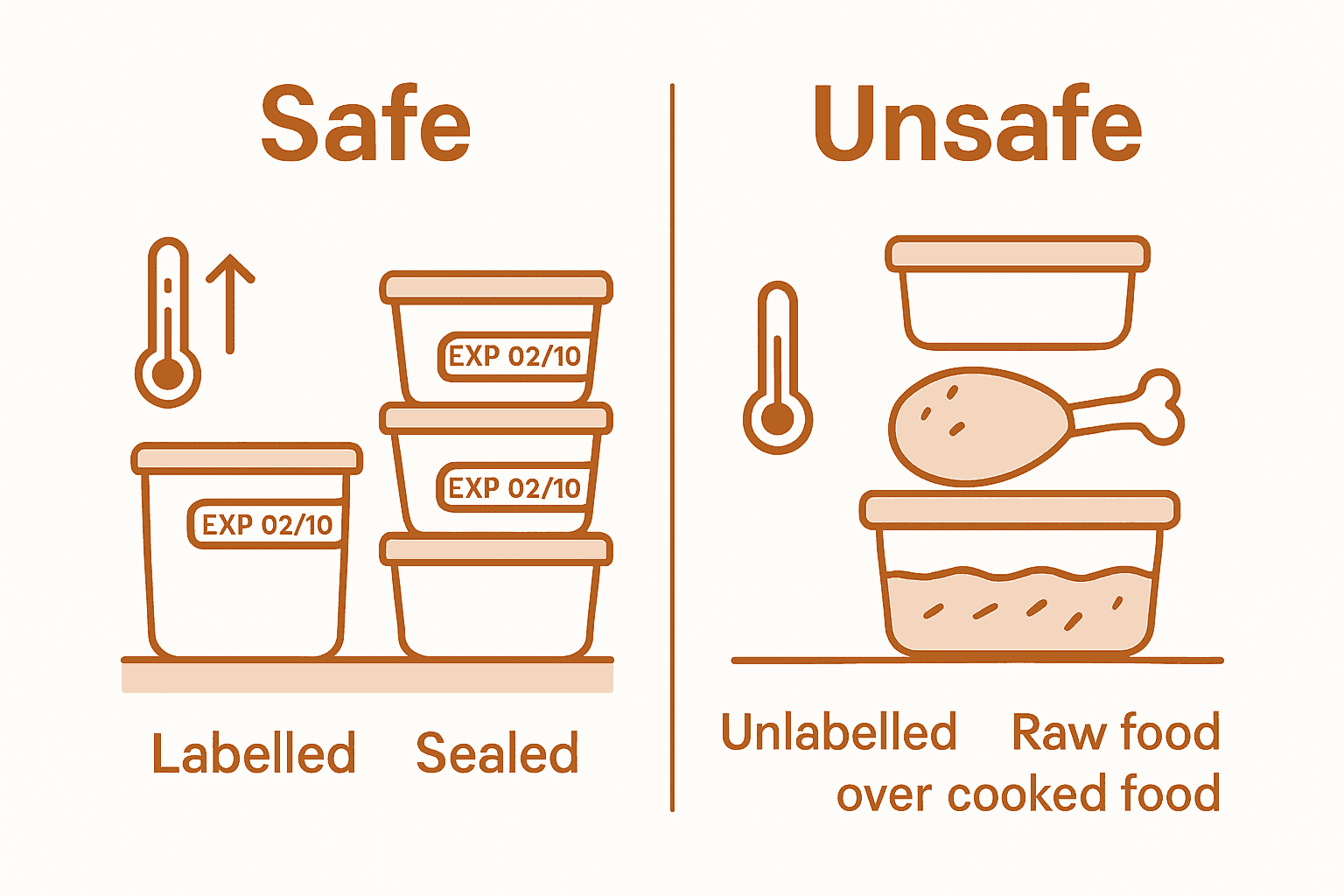 Safe

EXP 02/10

EXP 02/10

EXP 02/10

Labelled Sealed

Unsafe

Unlabelled Raw food over cooked food