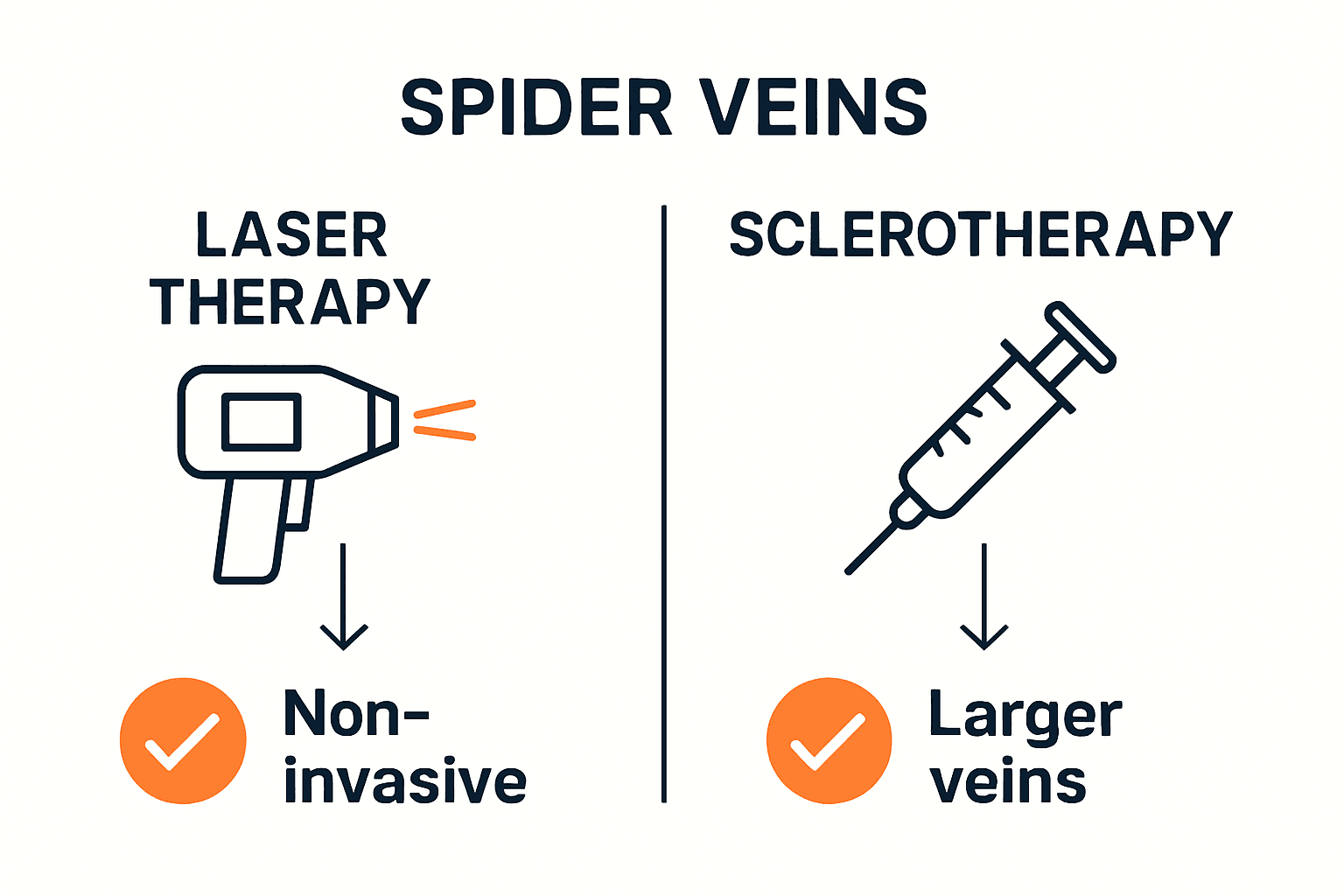 SPIDER VEINS

LASER THERAPY

Non-invasive

SCLEROTHERAPY

Larger veins