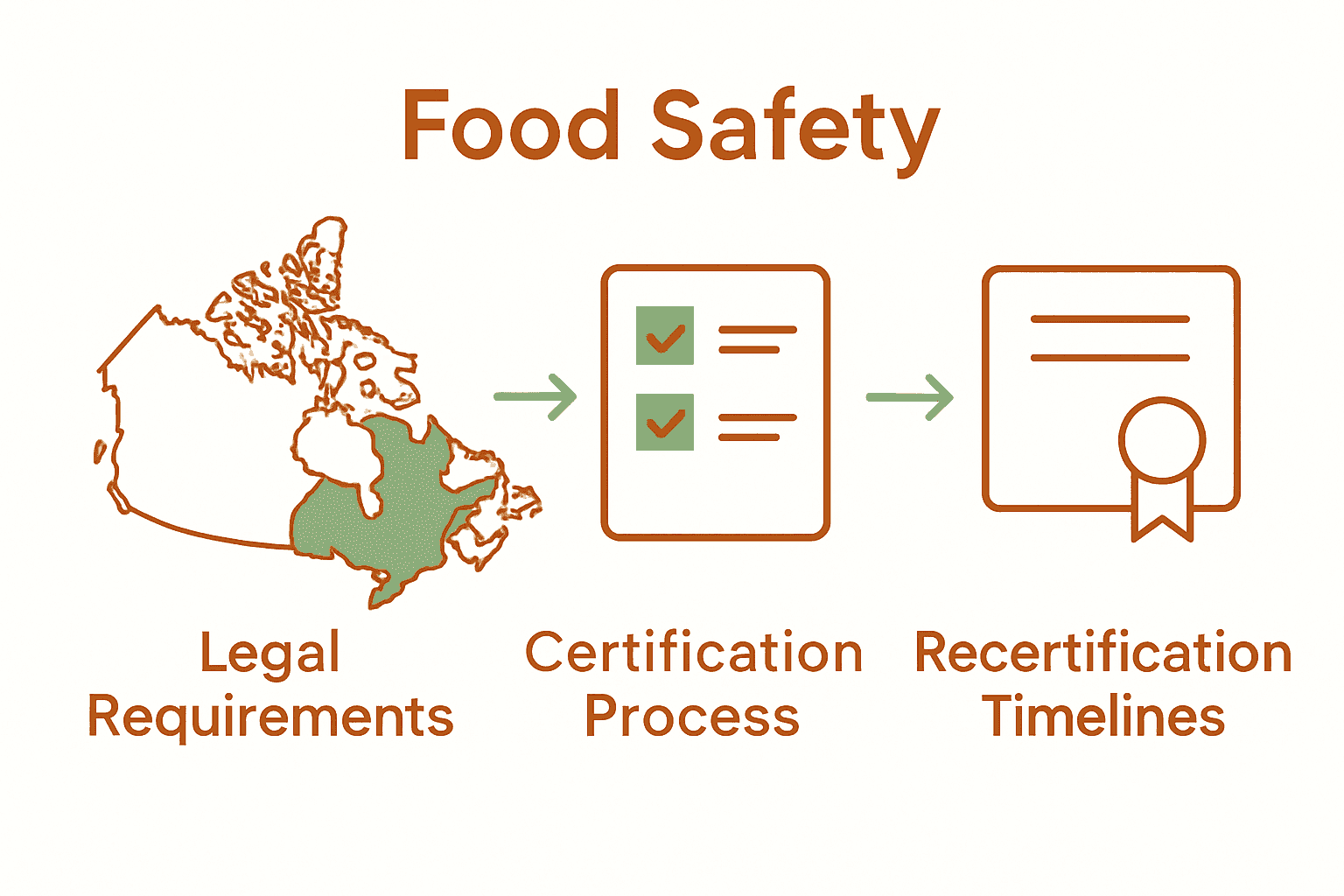 Food Safety

Legal Requirements

Certification Process

Recertification Timelines