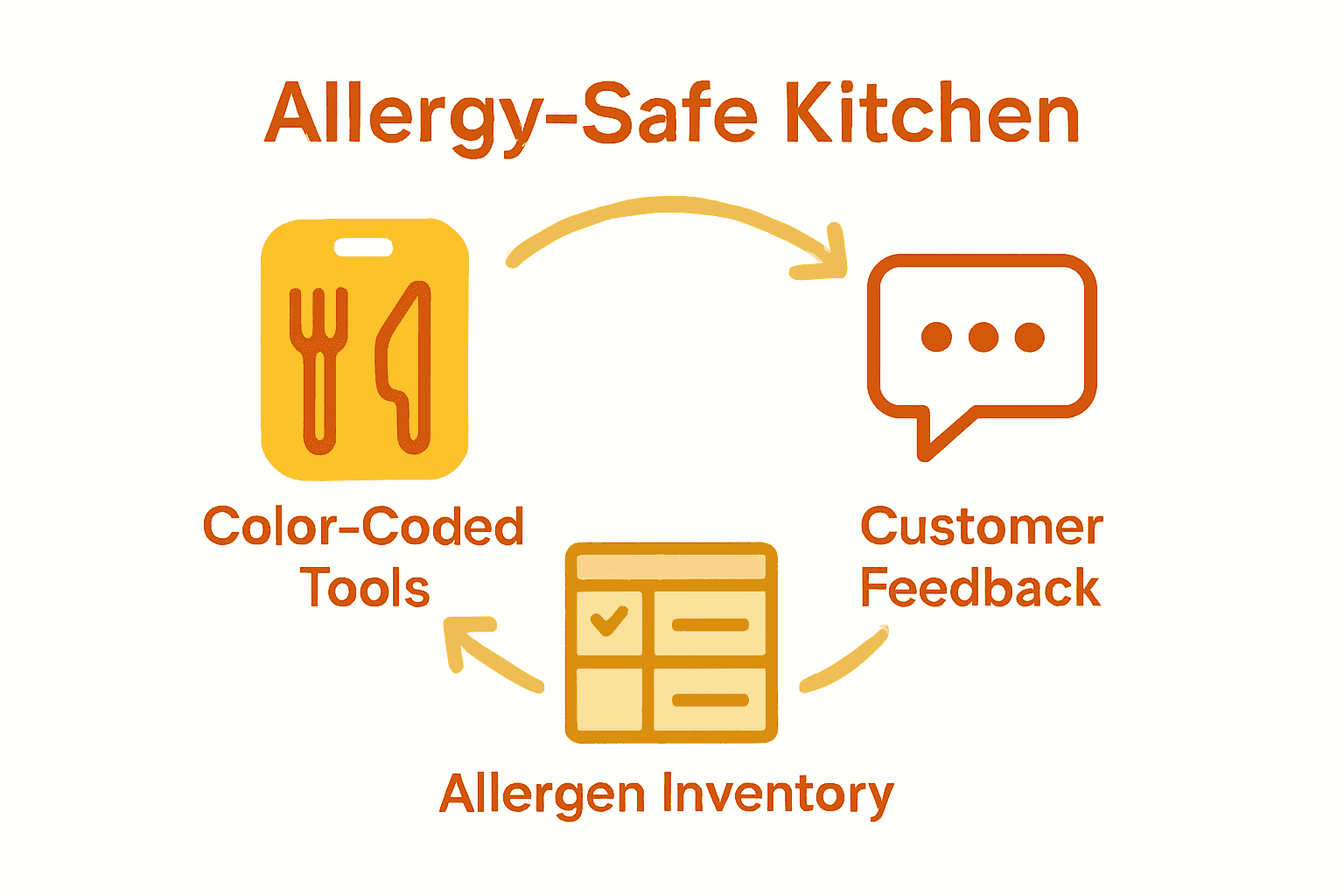 Allergy-Safe Kitchen

Color-Coded Tools

Customer Feedback

Allergen Inventory