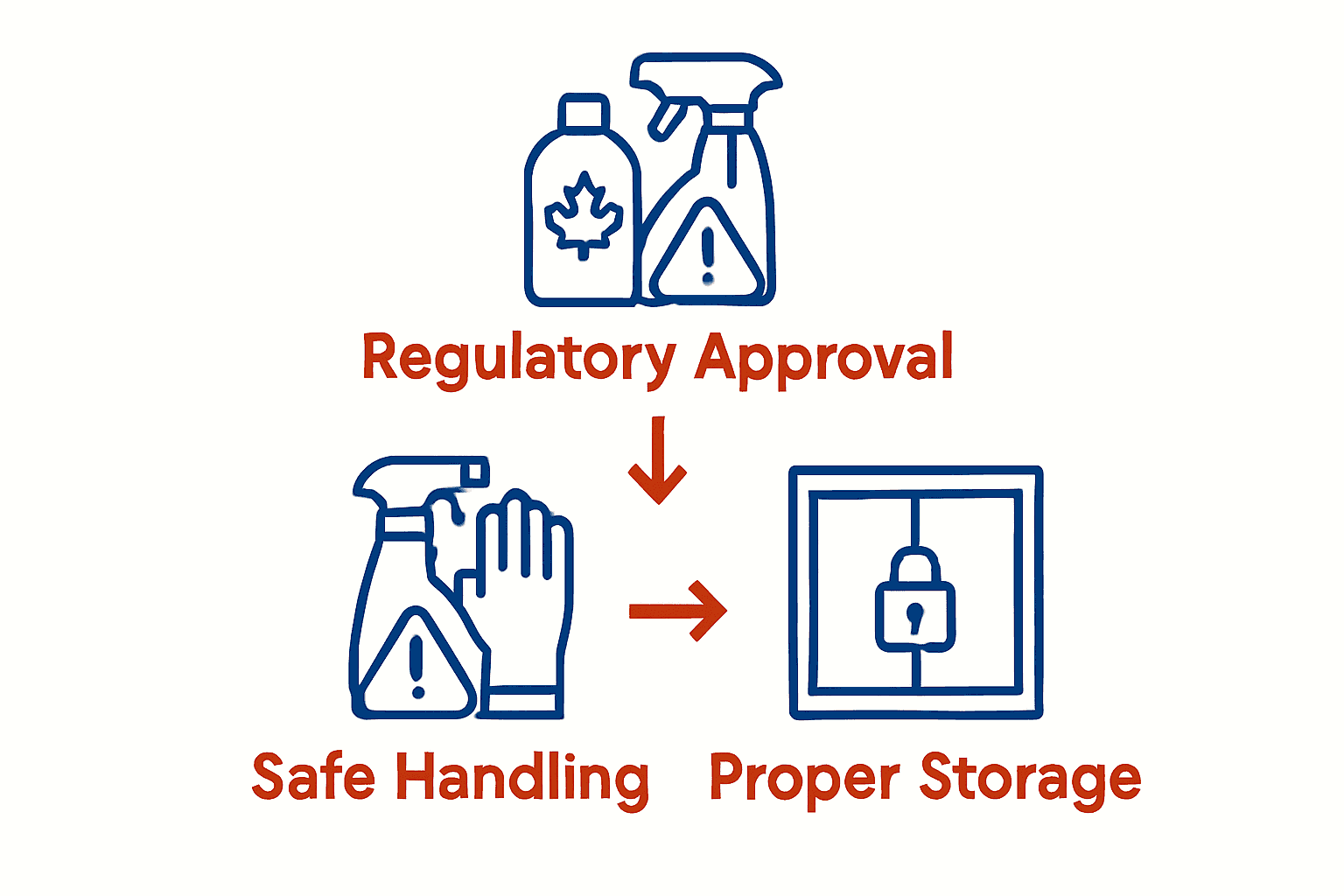 Regulatory Approval

Safe Handling

Proper Storage