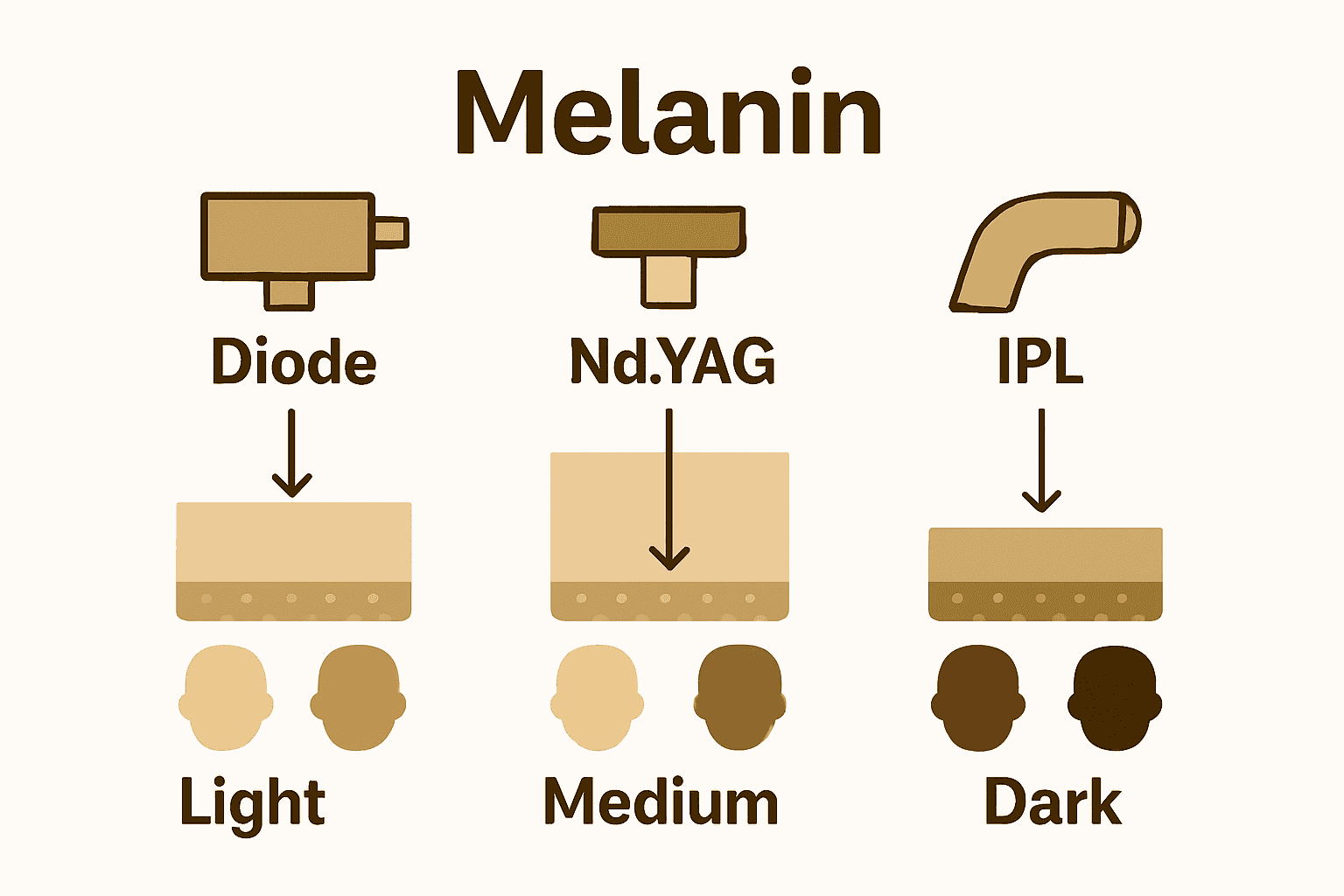 Melanin

Diode

Nd.YAG

IPL

Light

Medium

Dark