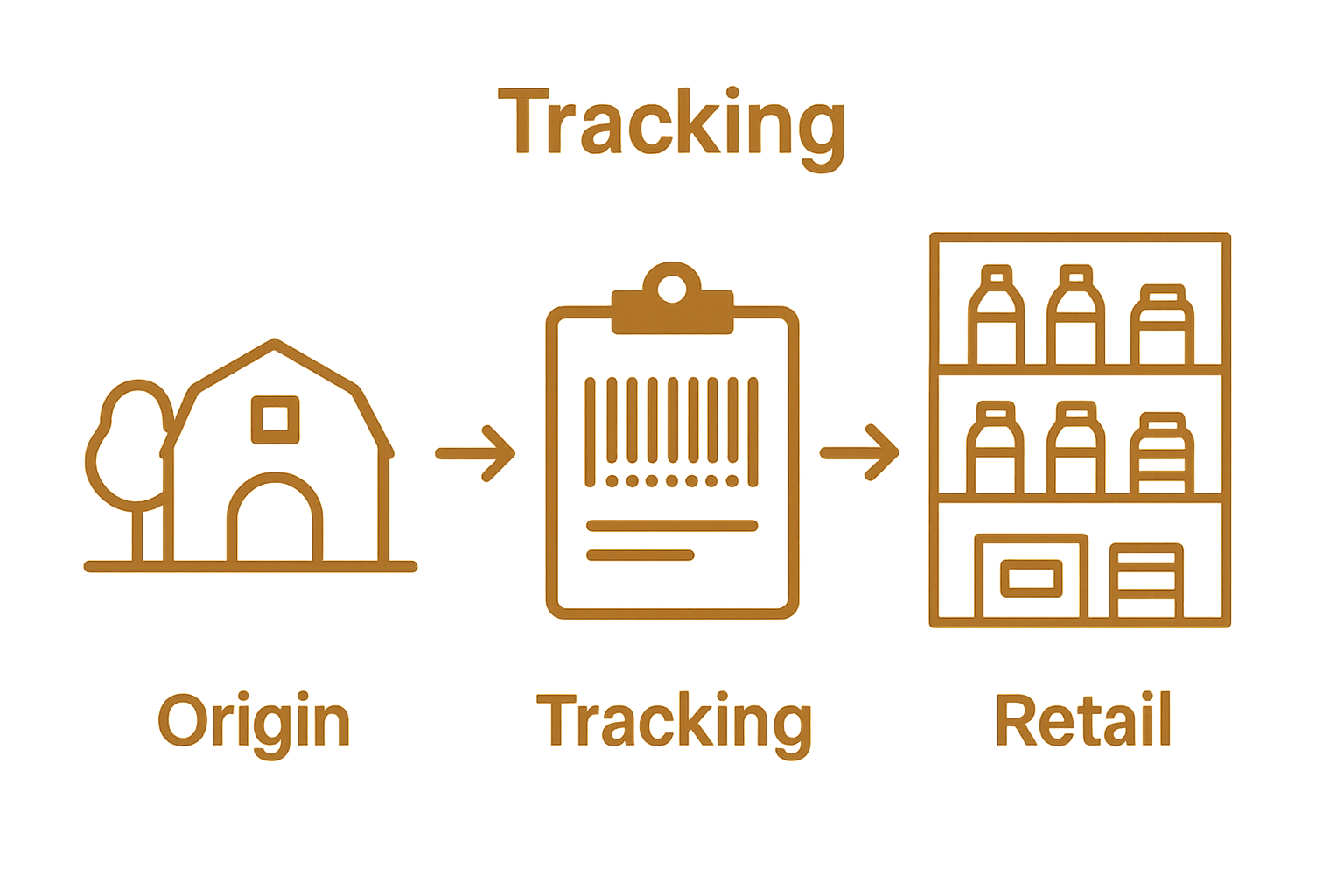 Tracking

Origin

Tracking

Retail