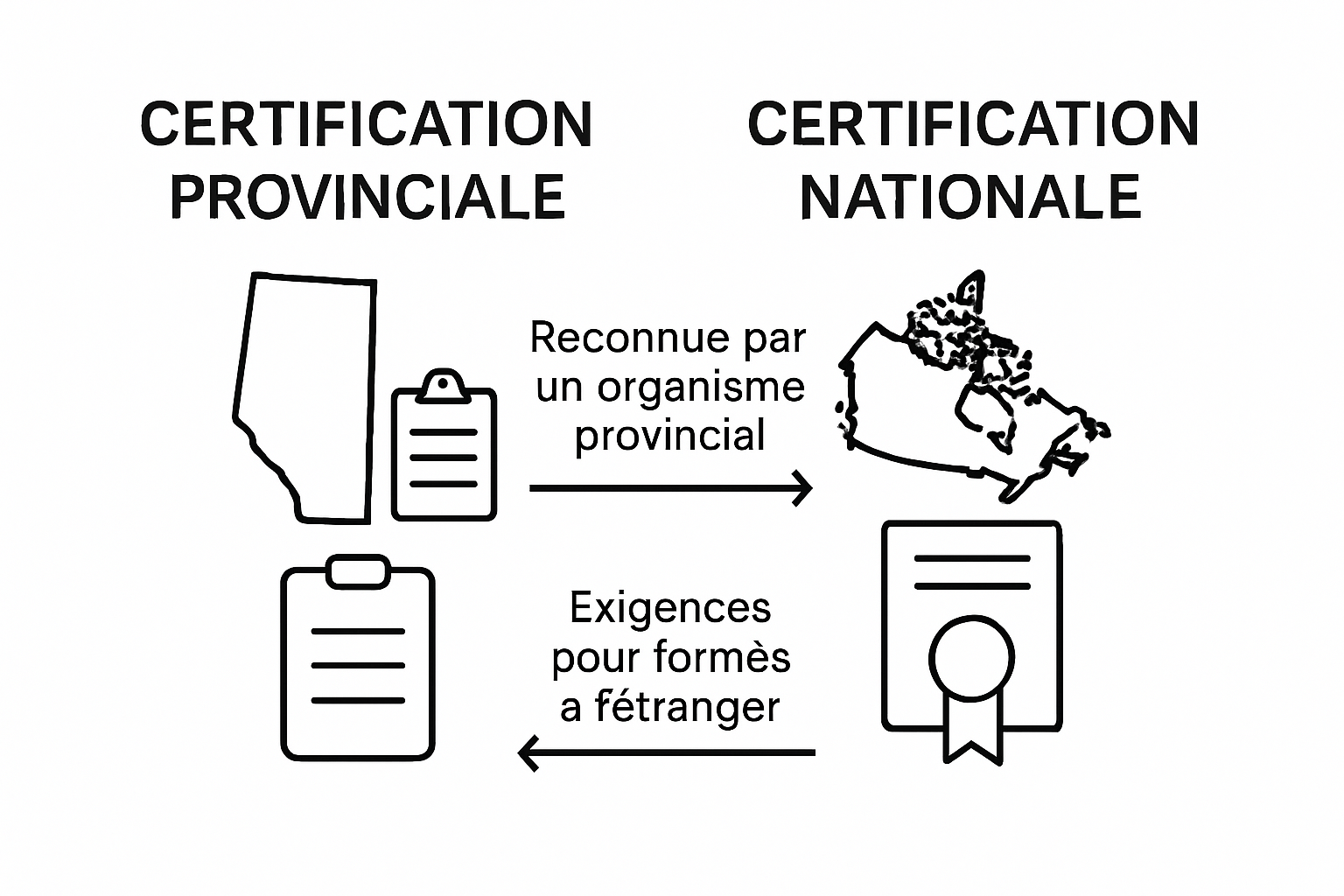 CERTIFICATION PROVINCIALE

CERTIFICATION NATIONALE

Reconnue par un organisme provincial

Exigences pour formès a fétranger