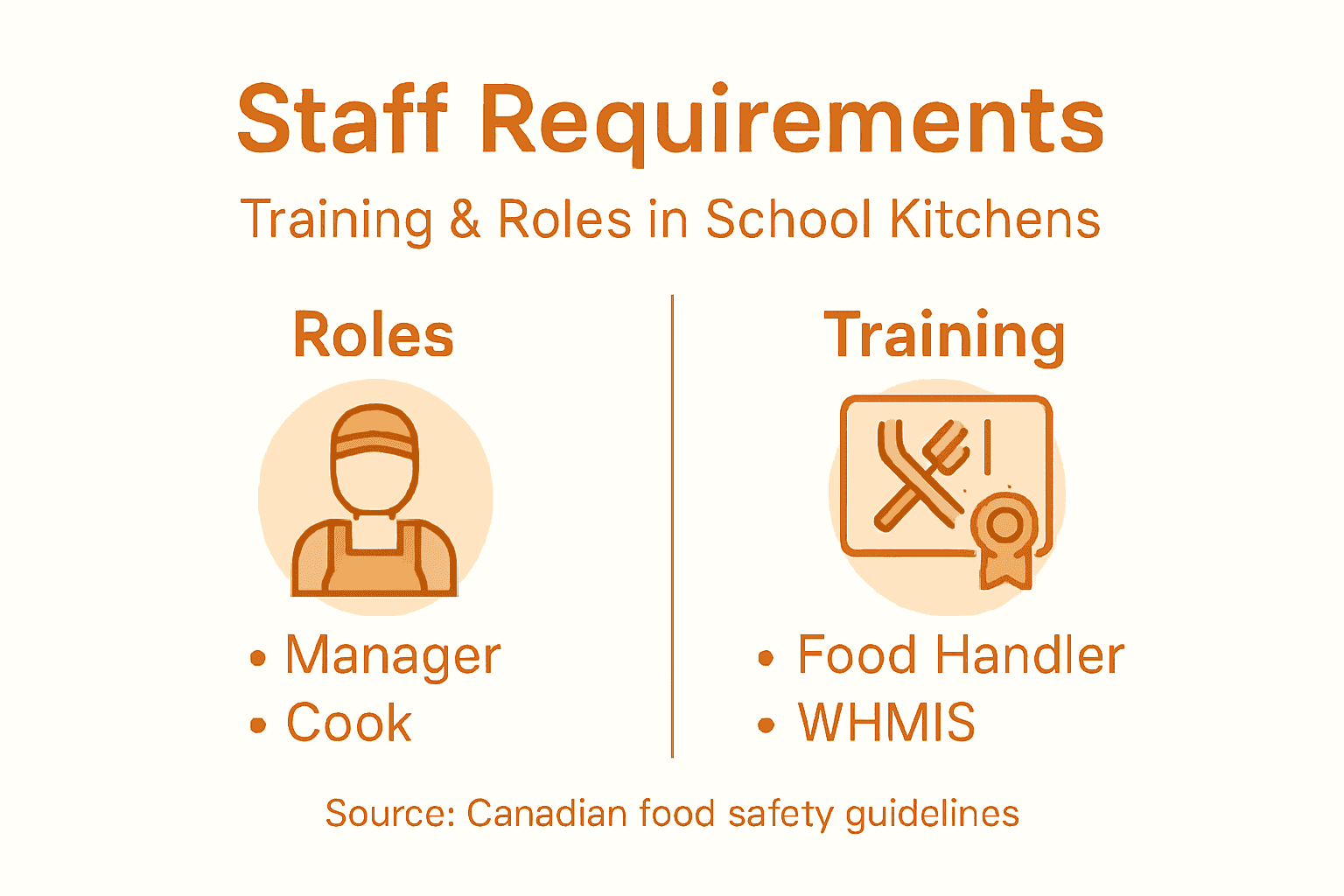 Staff Requirements

Training & Roles in School Kitchens

Roles

• Manager
• Cook

Training

• Food Handler
• WHMIS

Source: Canadian food safety guidelines