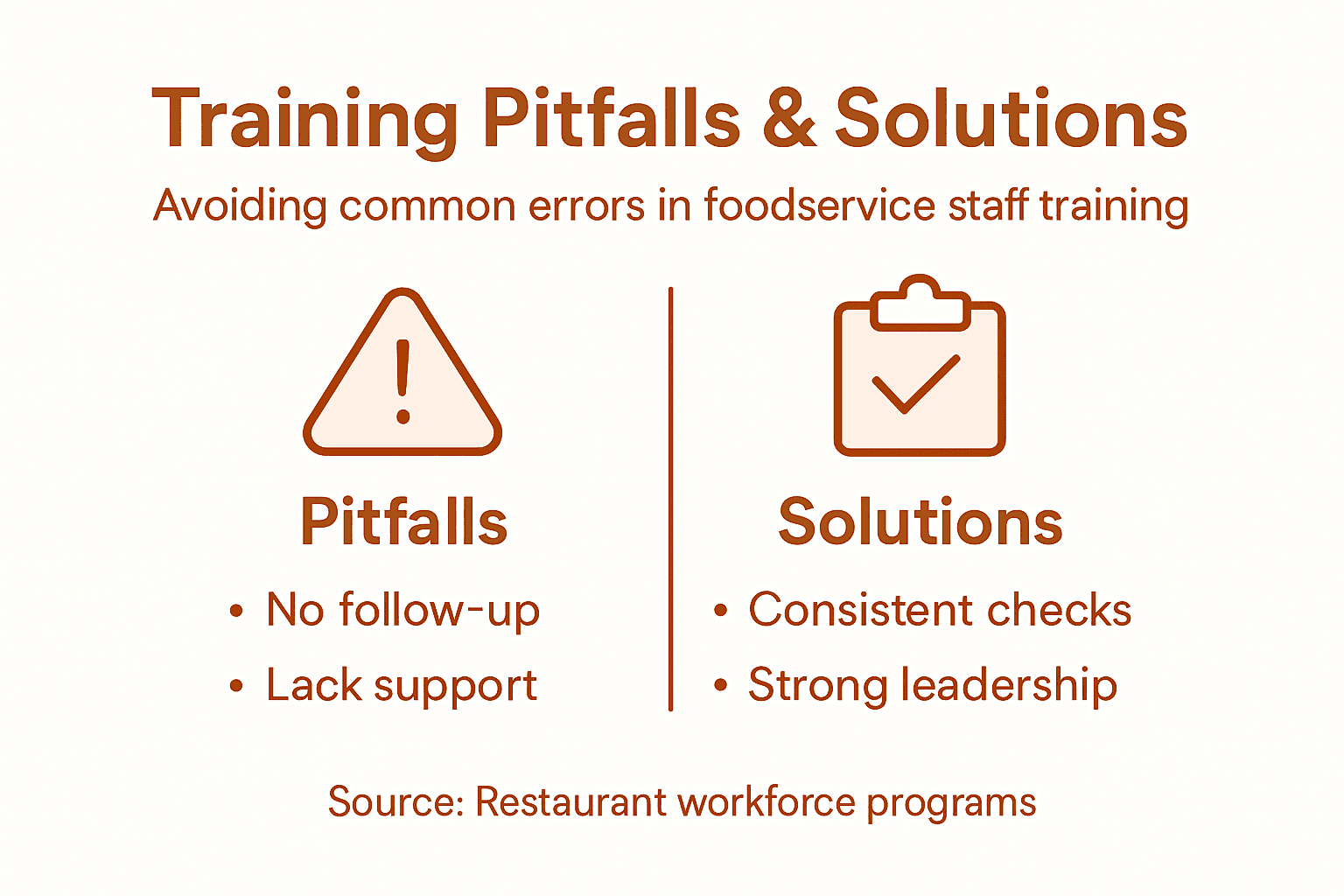 Training Pitfalls & Solutions

Avoiding common errors in foodservice staff training

Pitfalls

• No follow-up
• Lack support

Solutions

• Consistent checks
• Strong leadership

Source: Restaurant workforce programs