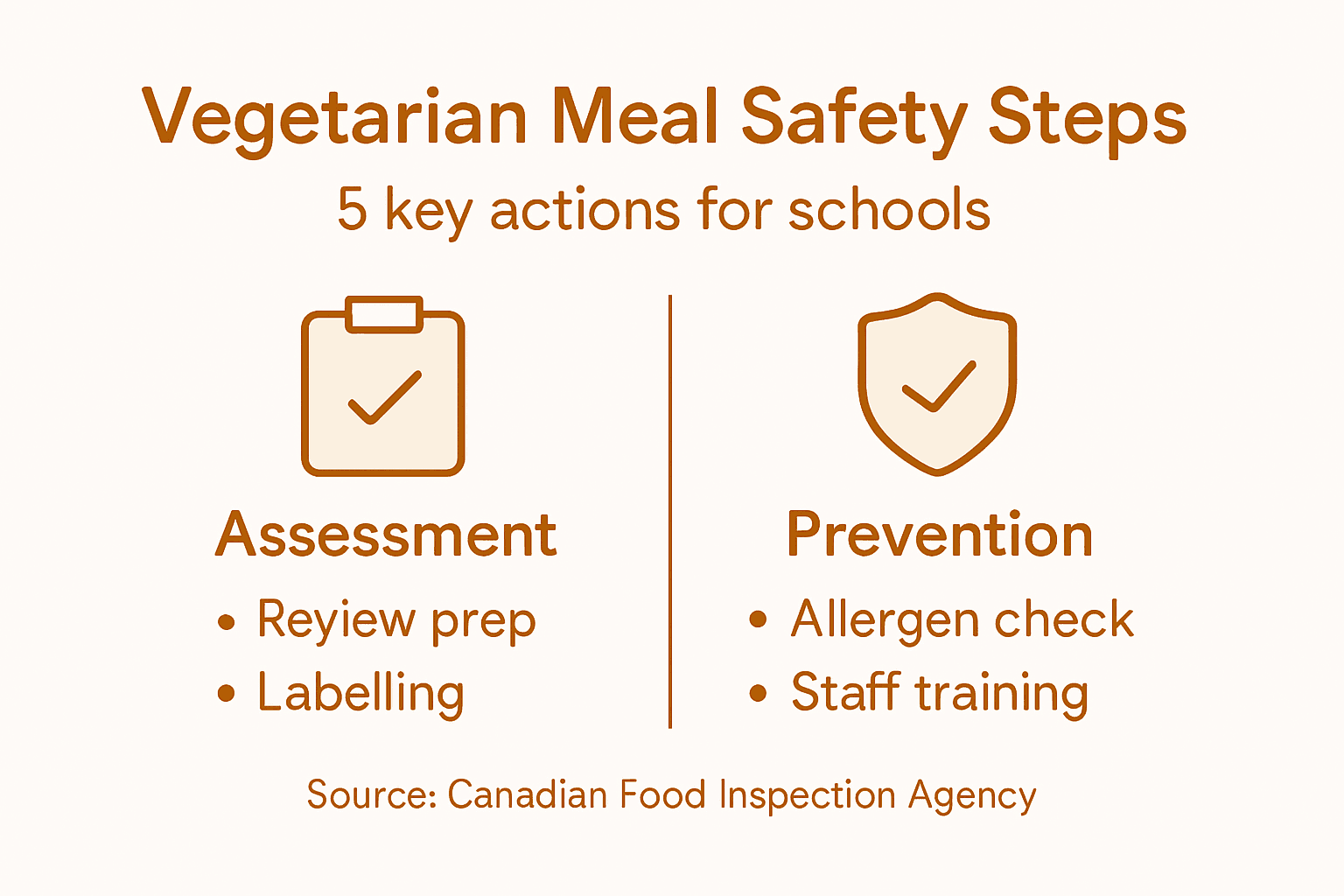 Vegetarian Meal Safety Steps
5 key actions for schools

Assessment
• Reyiew prep
• Labelling

Prevention
• Allergen check
• Staff training

Source: Canadian Food Inspection Agency