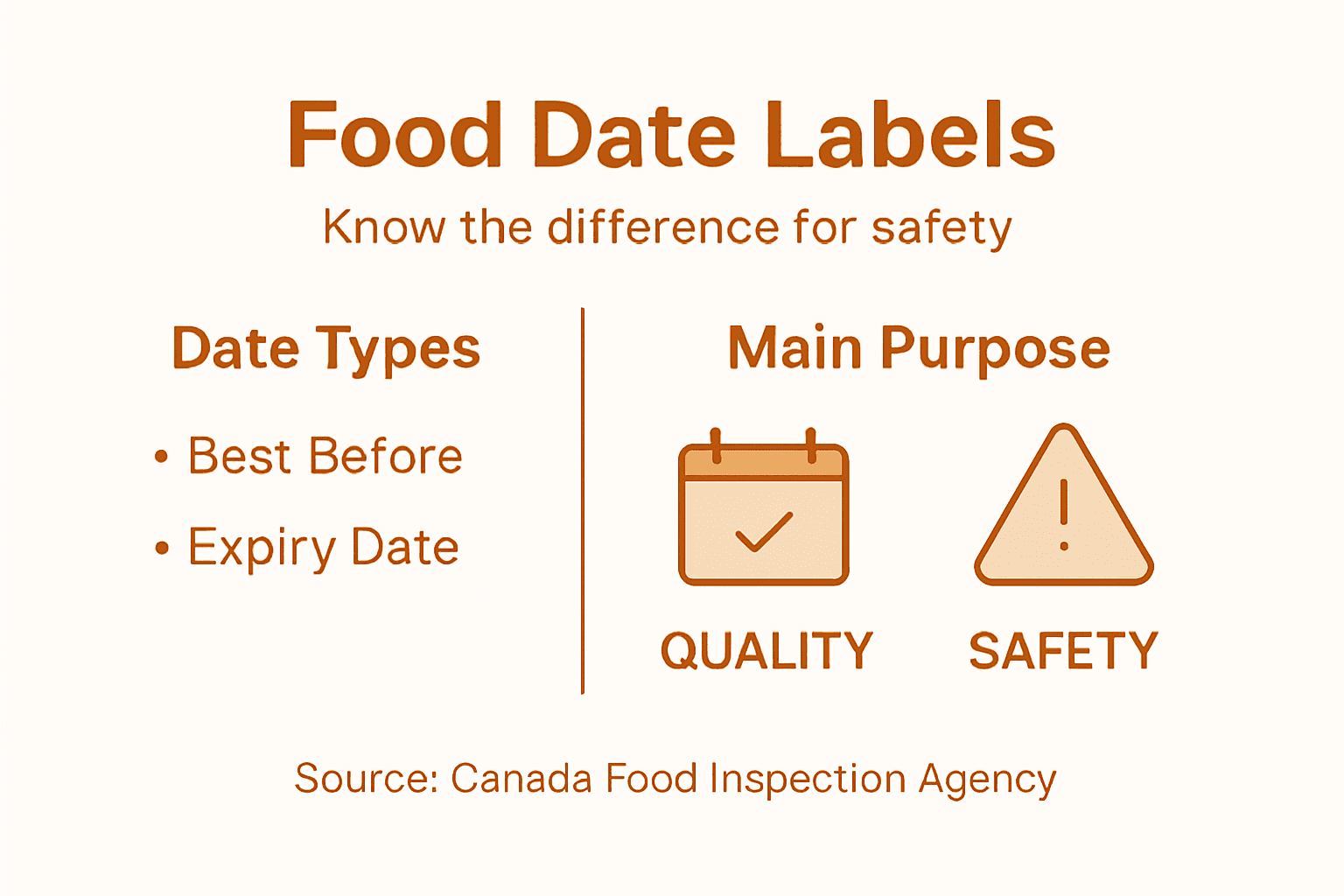 Food Date Labels

Know the difference for safety

Date Types

• Best Before

• Expiry Date

Main Purpose

QUALITY

SAFETY

Source: Canada Food Inspection Agency