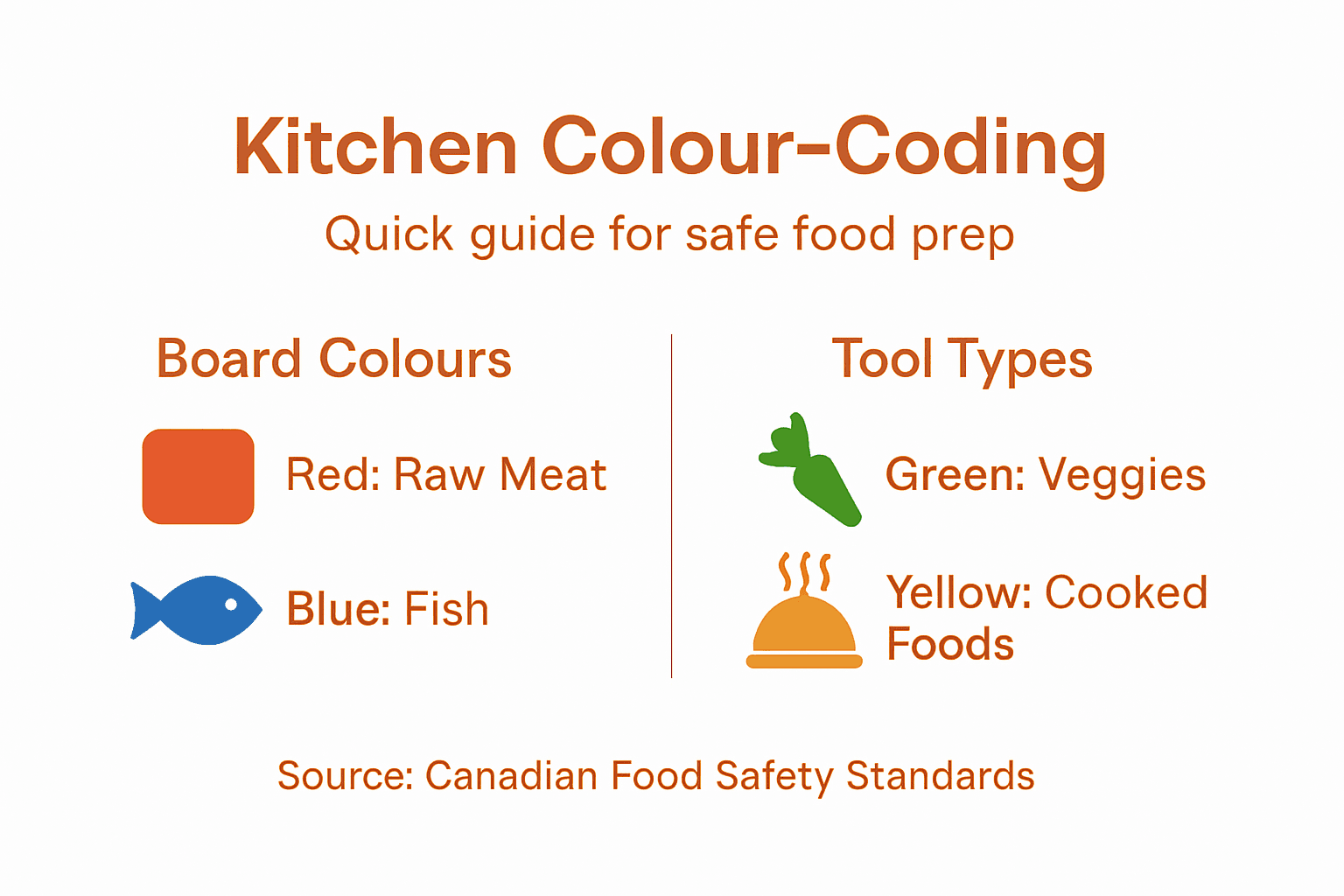 Kitchen Colour-Coding

Quick guide for safe food prep

Board Colours

Red: Raw Meat

Blue: Fish

Tool Types

Green: Veggies

Yellow: Cooked Foods

Source: Canadian Food Safety Standards