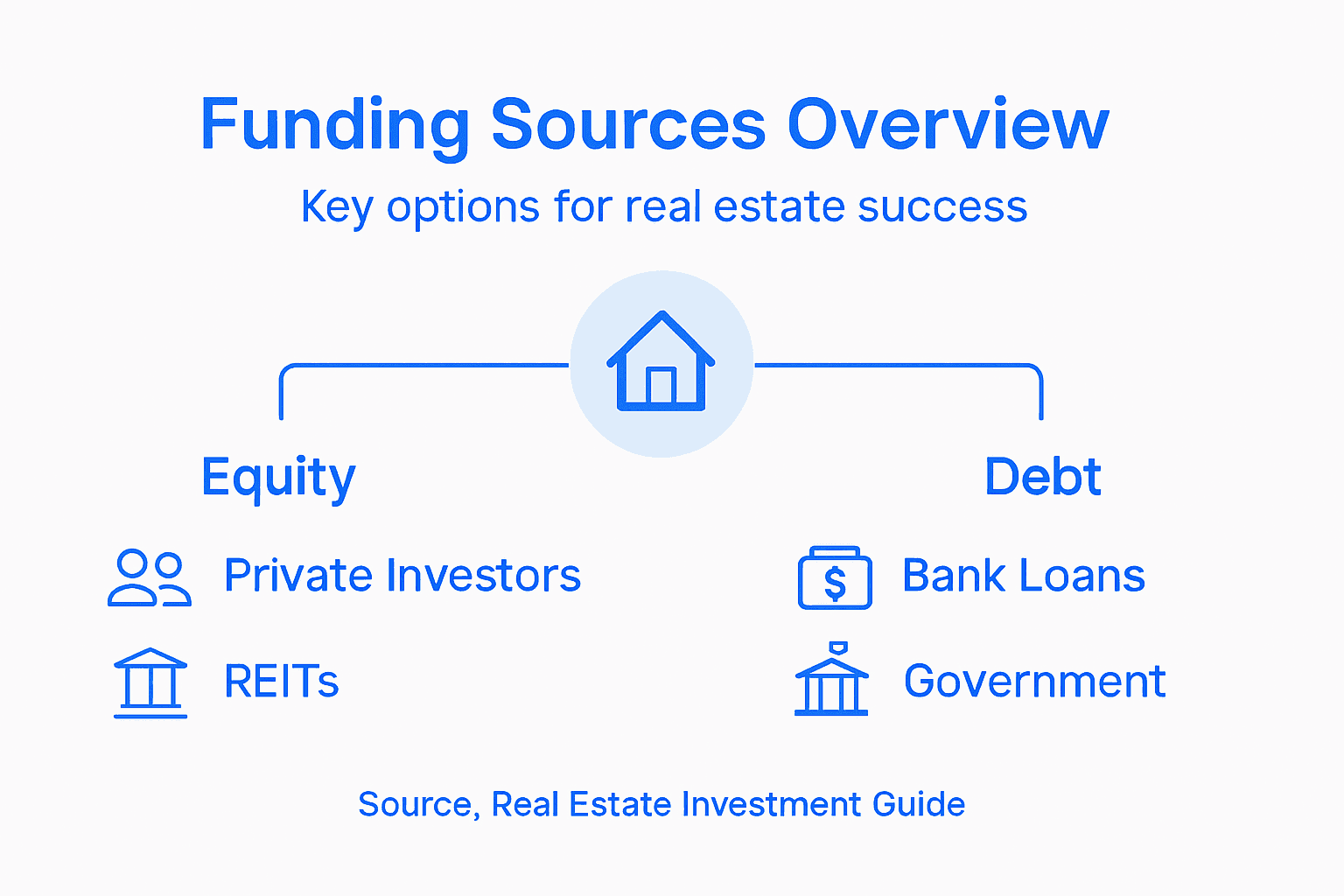 Funding Sources Overview

Key options for real estate success

Equity

Private Investors

REITs

Debt

$

Bank Loans

Government

Source, Real Estate Investment Guide